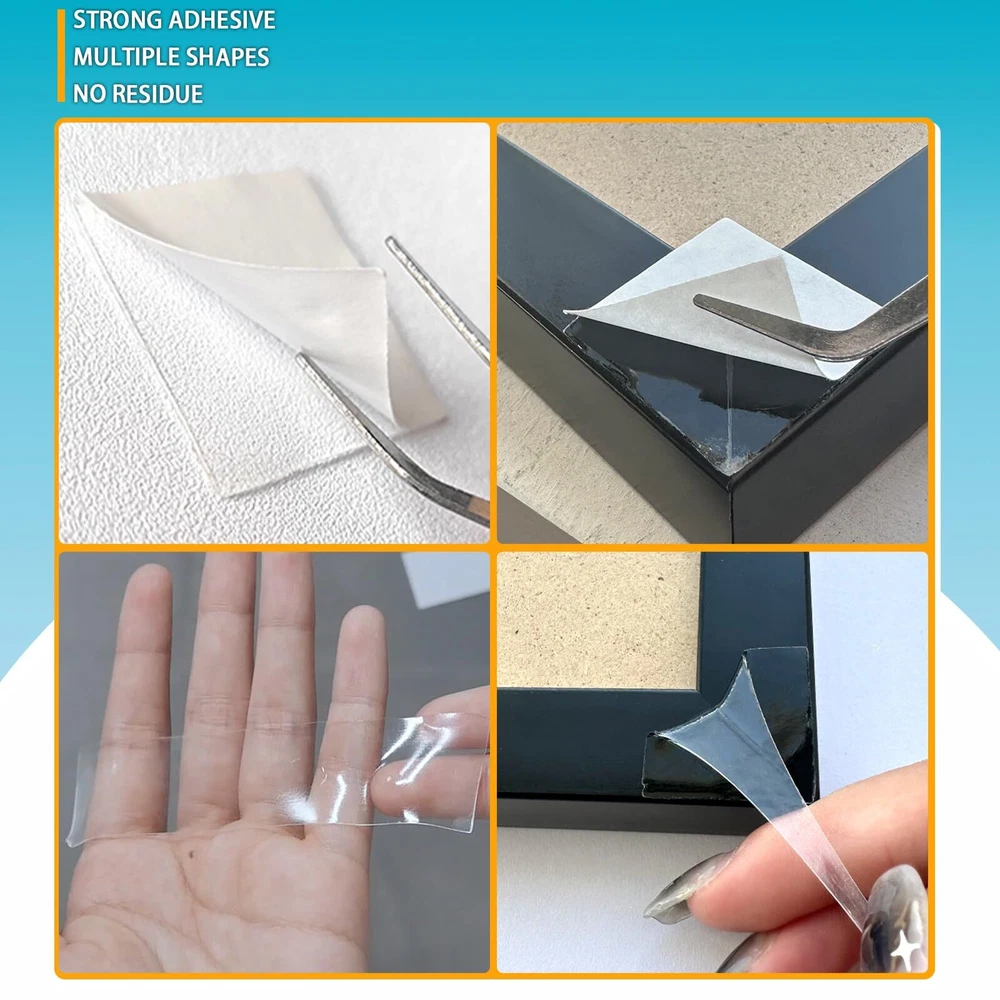 STRONG ADHESIVE
MULTIPLE SHAPES
NO RESIDUE