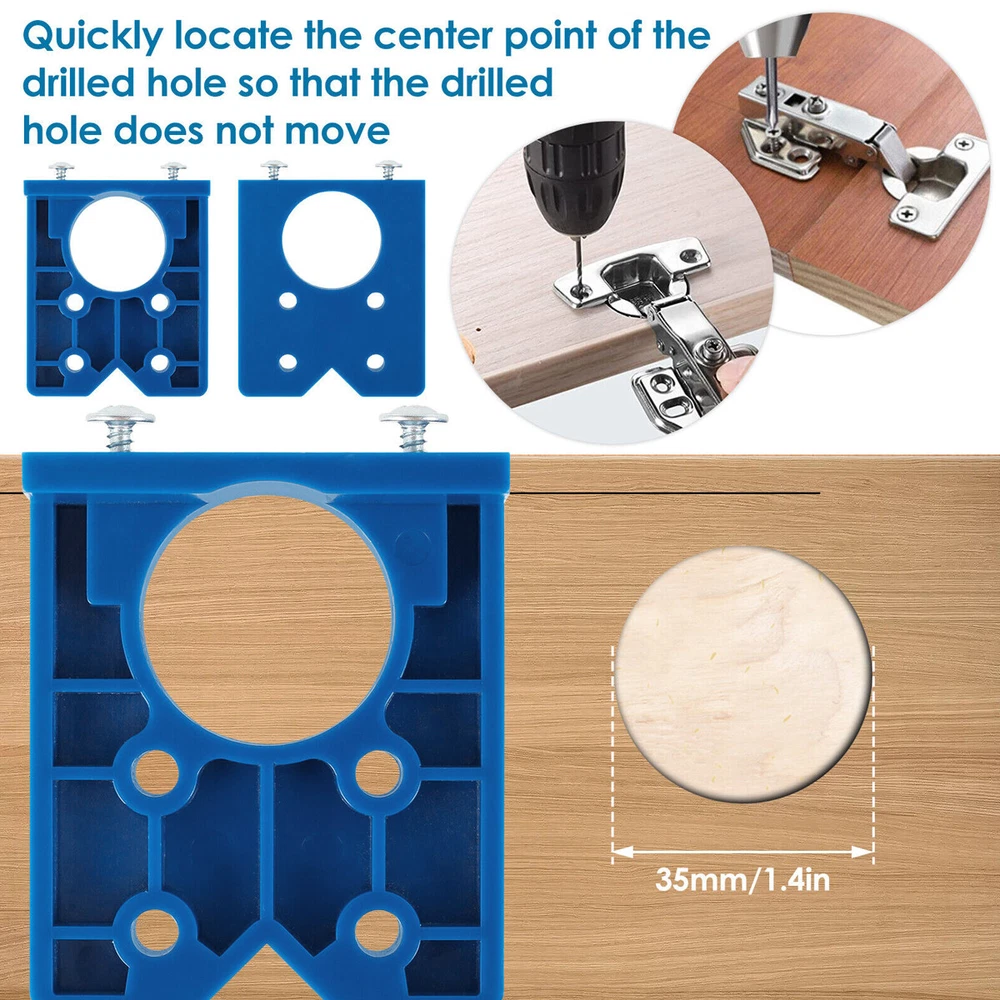 Quickly locate the center point of the drilled hole so that the drilled hole does not move

35mm/1.4in