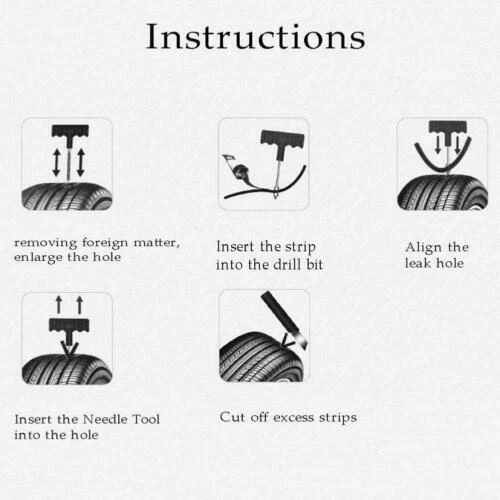 Instructions

removing foreign matter, enlarge the hole

Insert the strip into the drill bit

Align the leak hole

Insert the Needle Tool into the hole

Cut off excess strips