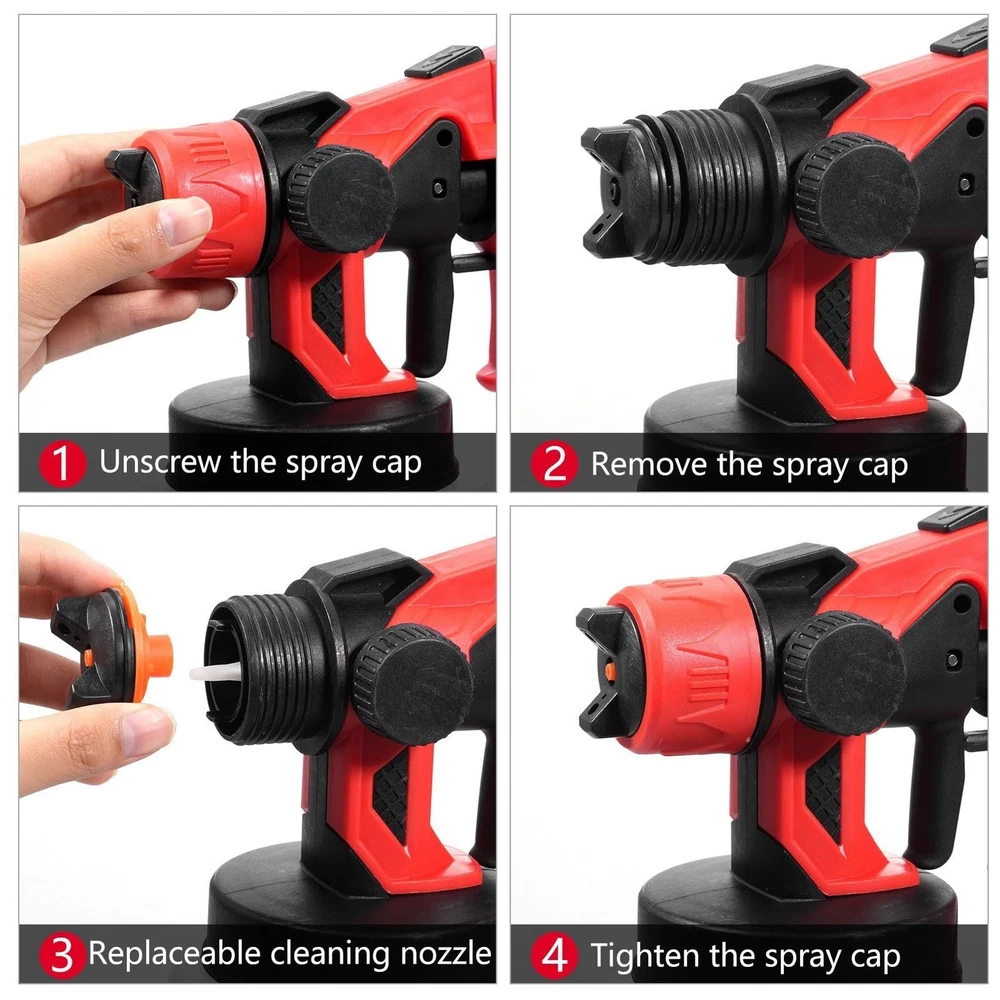 1 Unscrew the spray cap

2 Remove the spray cap

3 Replaceable cleaning nozzle

4 Tighten the spray cap