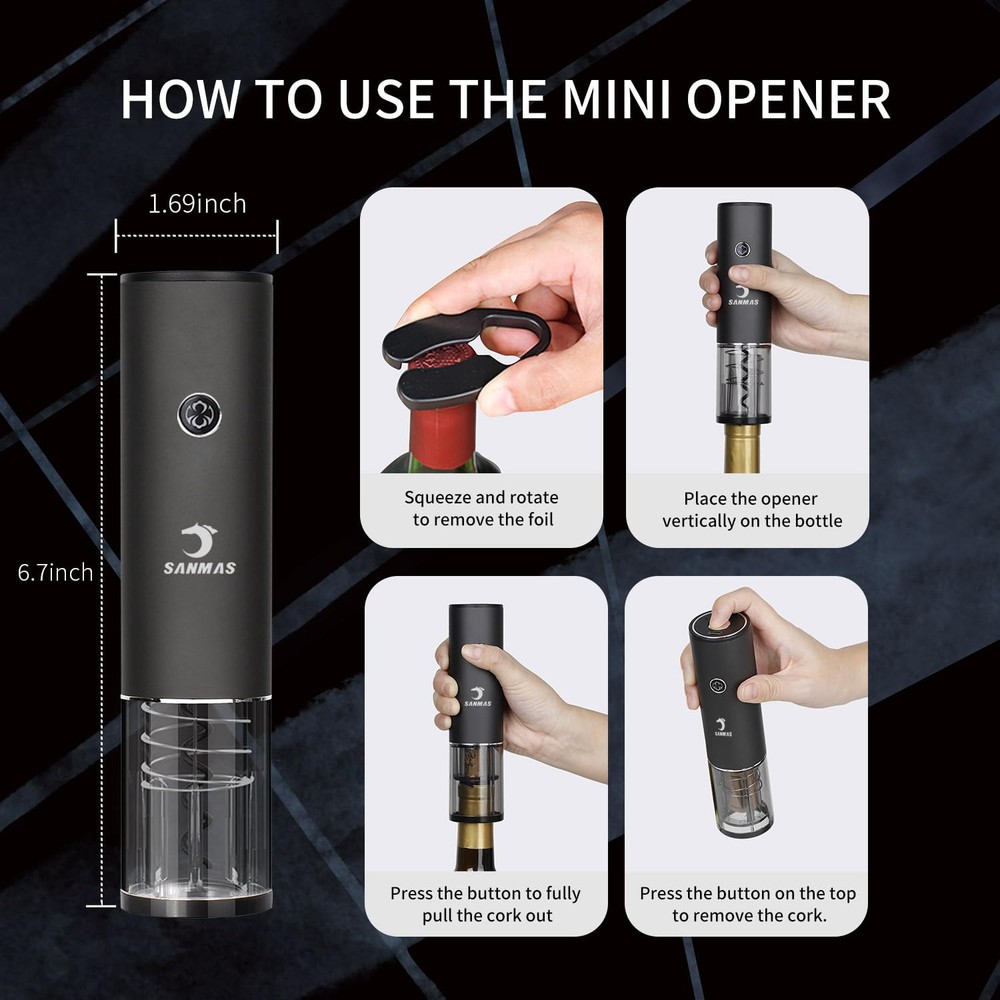 HOW TO USE THE MINI OPENER

1.69inch

6.7inch

SANMAS

Squeeze and rotate to remove the foil

SANMAS

Place the opener vertically on the bottle

SANMAS

Press the button to fully pull the cork out

SANMAS

Press the button on the top to remove the cork.