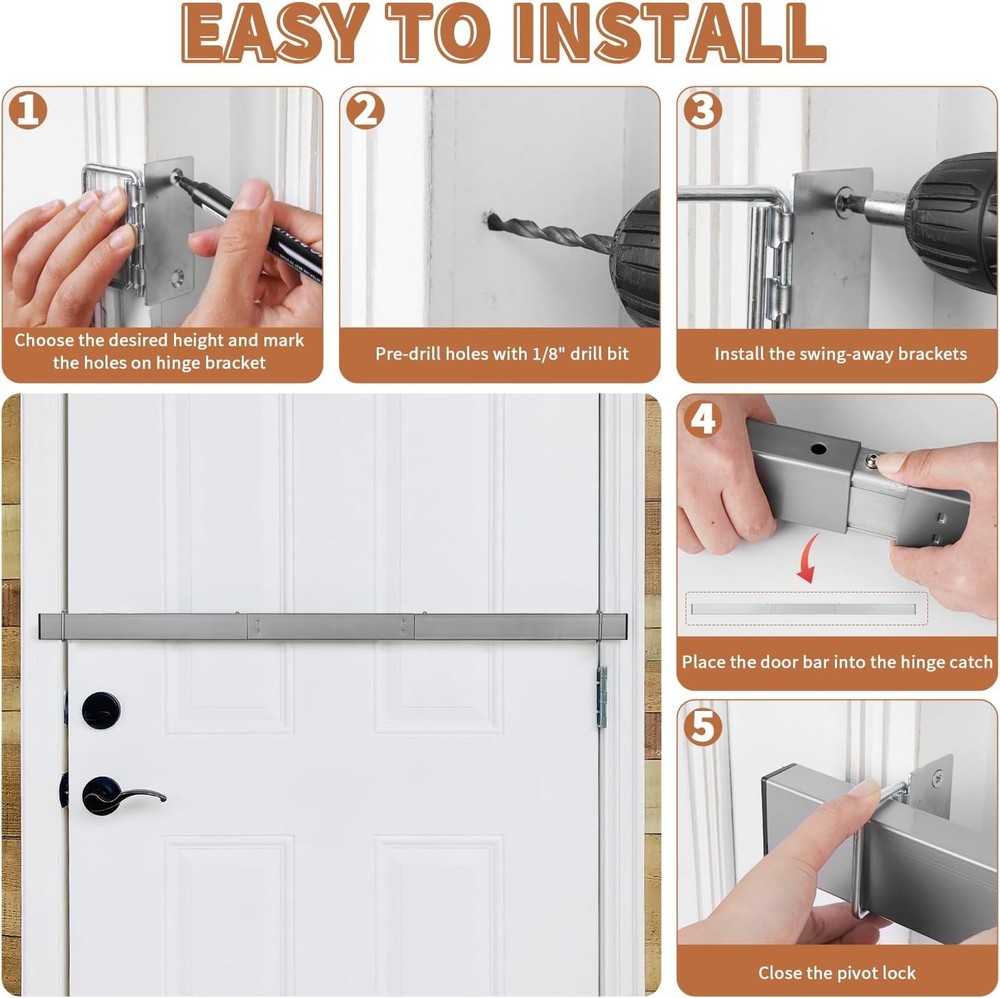 EASY TO INSTALL

1
Choose the desired height and mark the holes on hinge bracket

2
Pre-drill holes with 1/8" drill bit

3
Install the swing-away brackets

4
Place the door bar into the hinge catch

5
Close the pivot lock