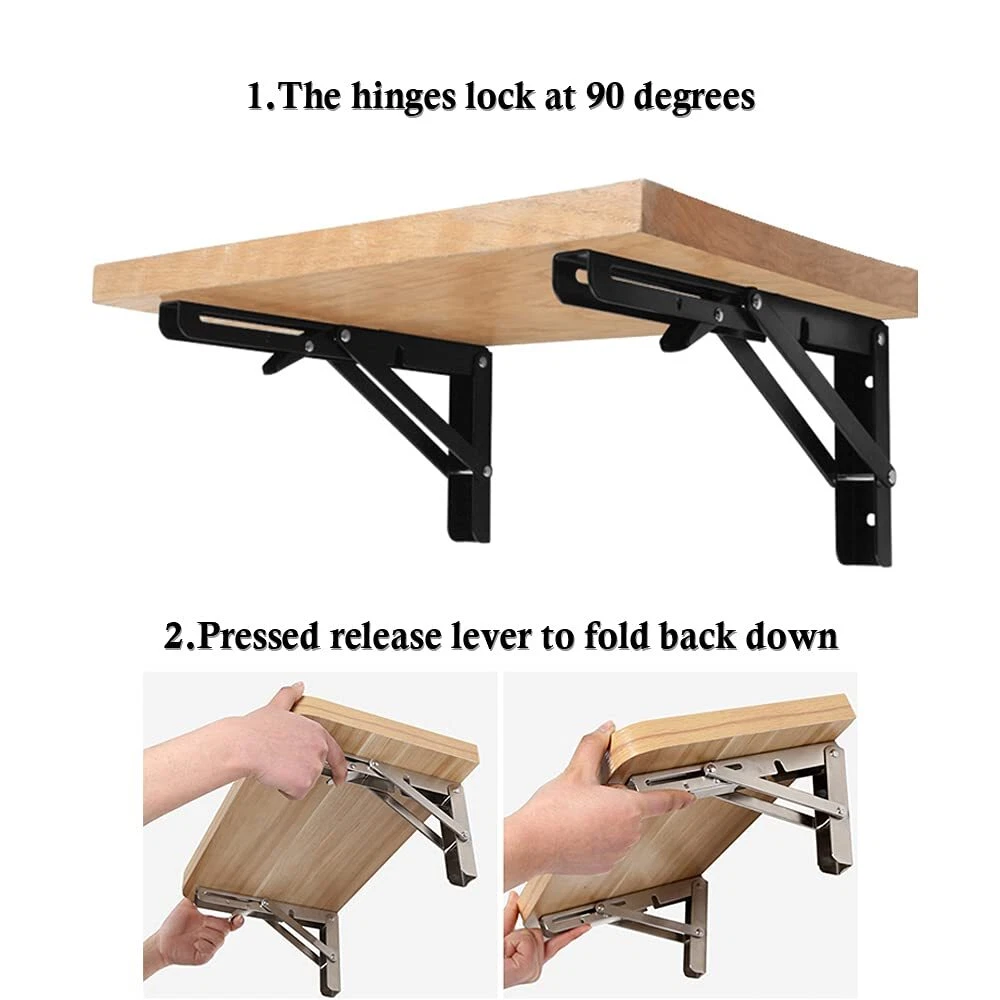 1.The hinges lock at 90 degrees

2.Pressed release lever to fold back down