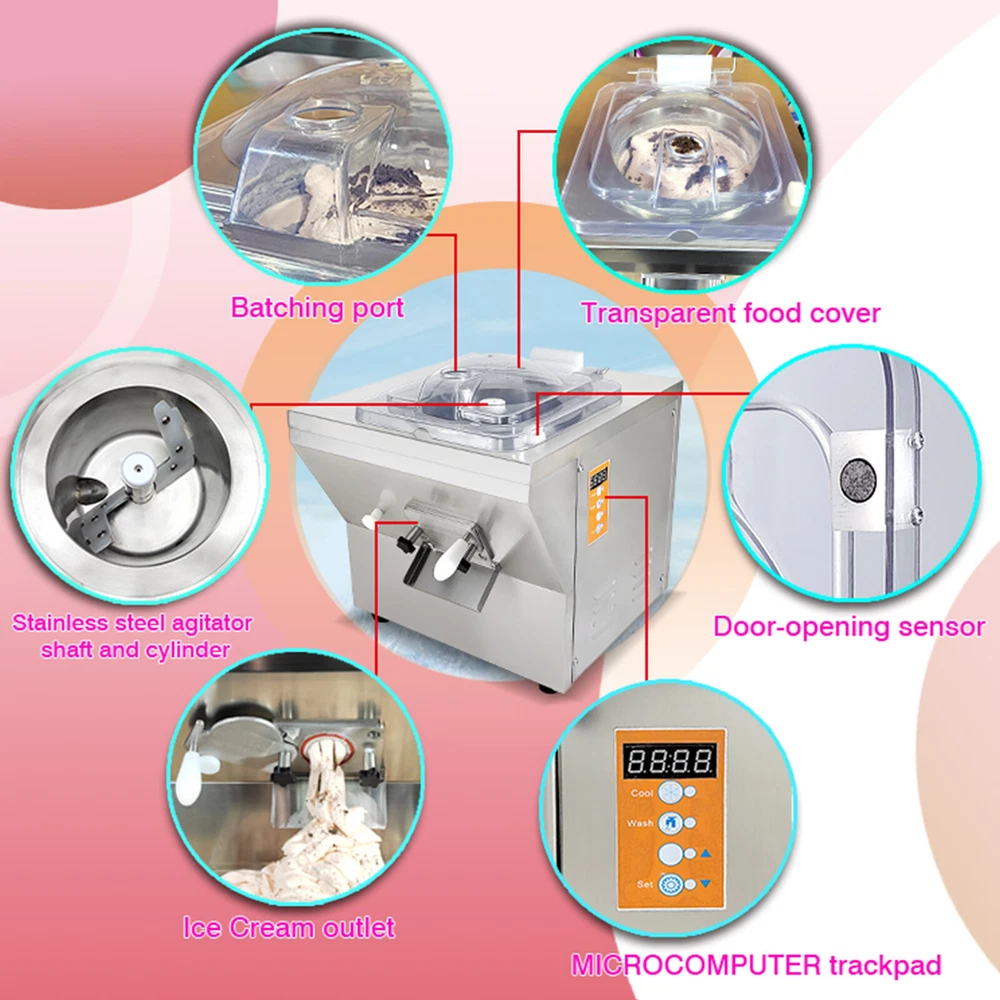 Batching port

Transparent food cover

Stainless steel agitator shaft and cylinder

Door-opening sensor

Ice Cream outlet

8888

Cool

Wash

Set

MICROCOMPUTER trackpad