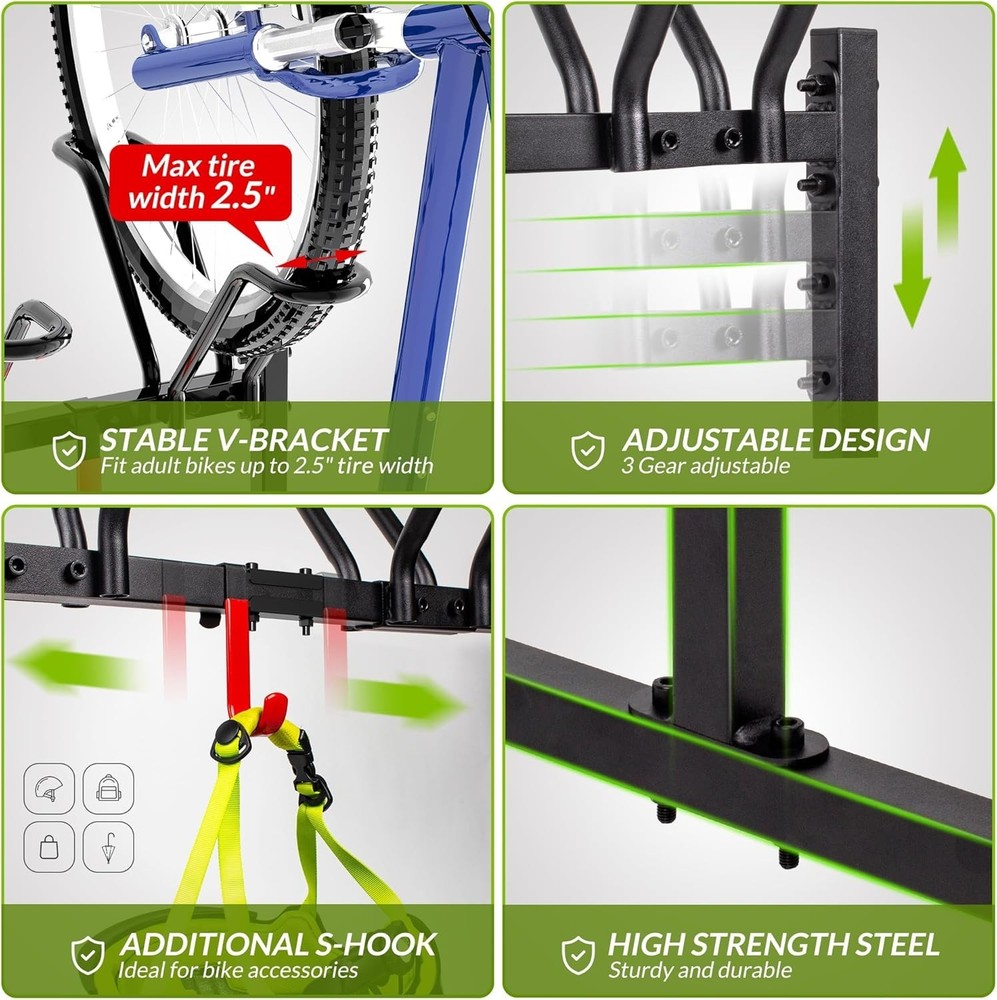 Max tire width 2.5"

STABLE V-BRACKET
Fit adult bikes up to 2.5" tire width

ADJUSTABLE DESIGN
3 Gear adjustable

ADDITIONAL S-HOOK
Ideal for bike accessories

HIGH STRENGTH STEEL
Sturdy and durable