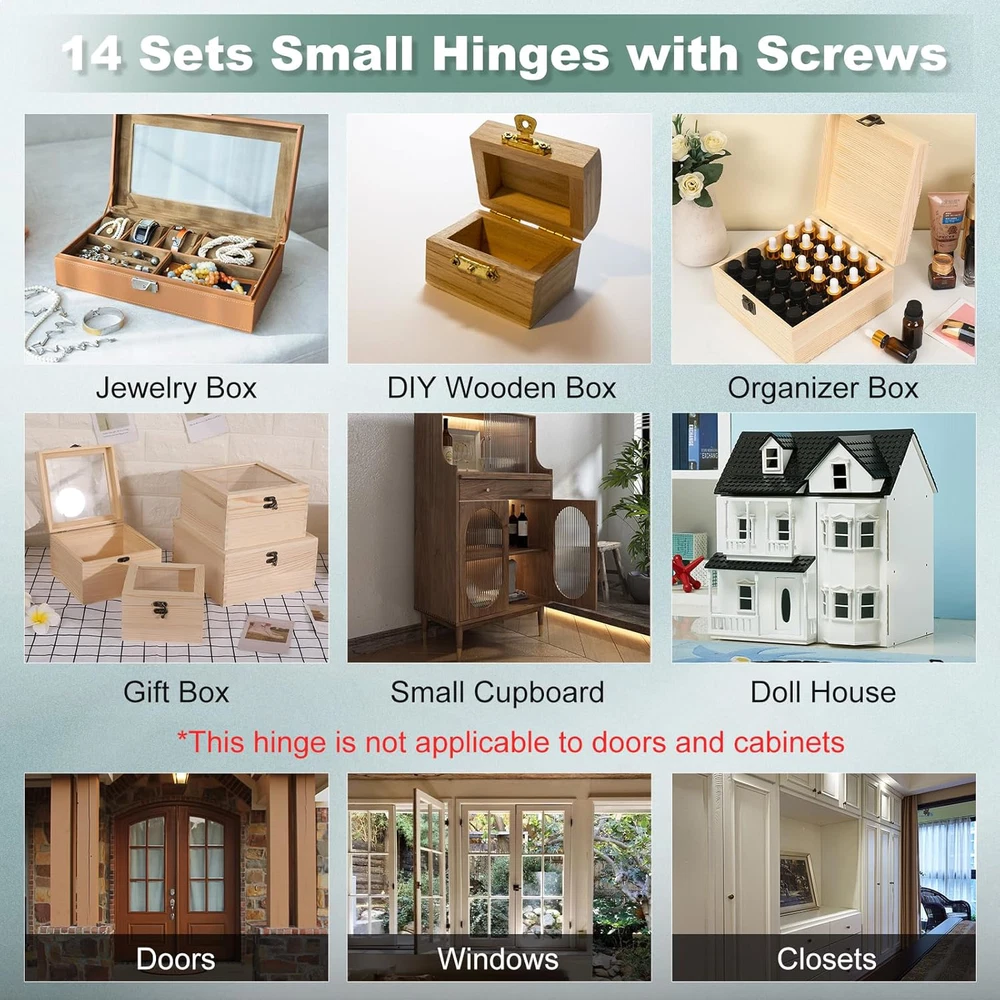 14 Sets Small Hinges with Screws

Jewelry Box

DIY Wooden Box

Organizer Box

Gift Box

Small Cupboard

Doll House

*This hinge is not applicable to doors and cabinets

Doors

Windows

Closets