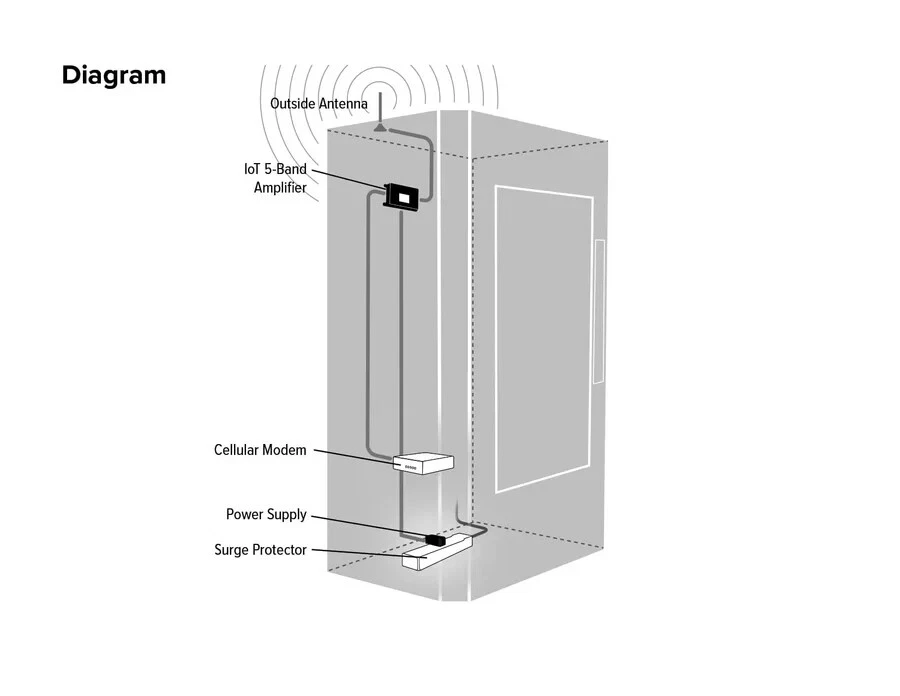 Diagram

Outside Antenna

IoT 5-Band Amplifier

Cellular Modem

Power Supply

Surge Protector