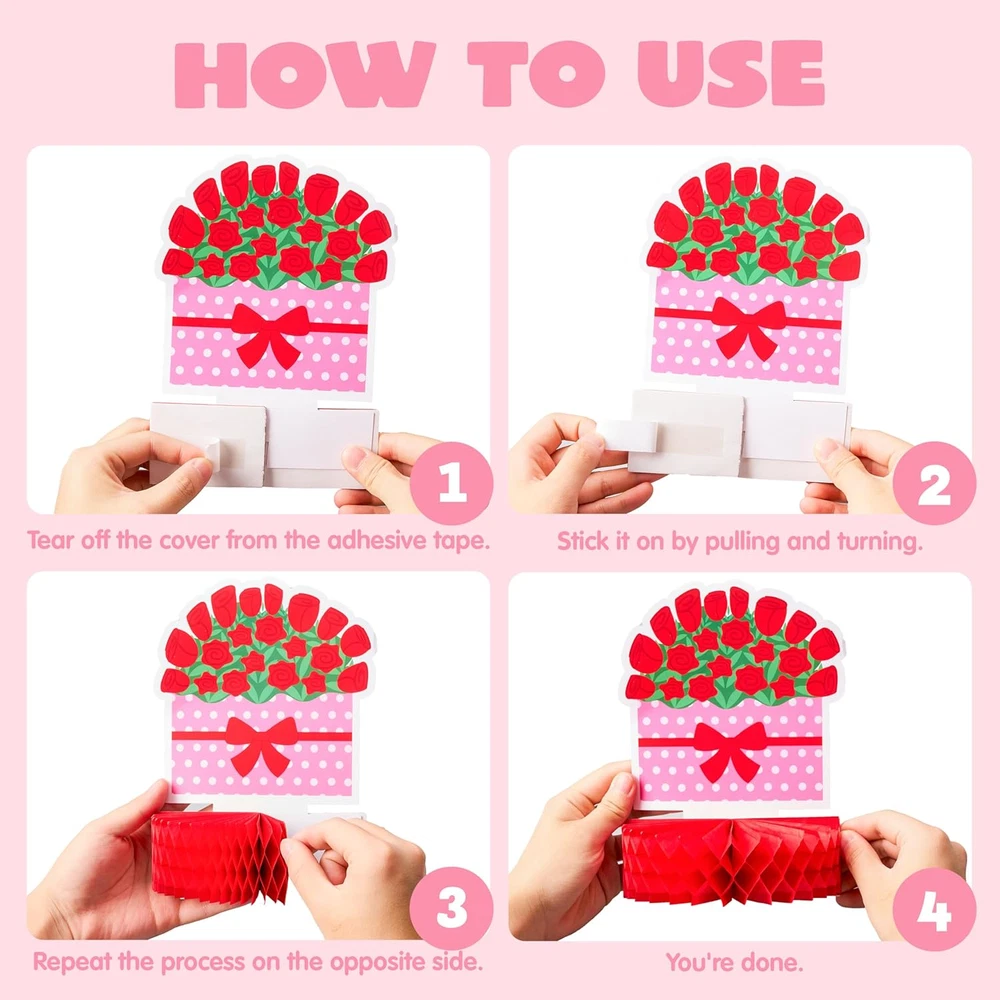 HOW TO USE

1

Tear off the cover from the adhesive tape.

2

Stick it on by pulling and turning.

3

Repeat the process on the opposite side.

4

You're done.