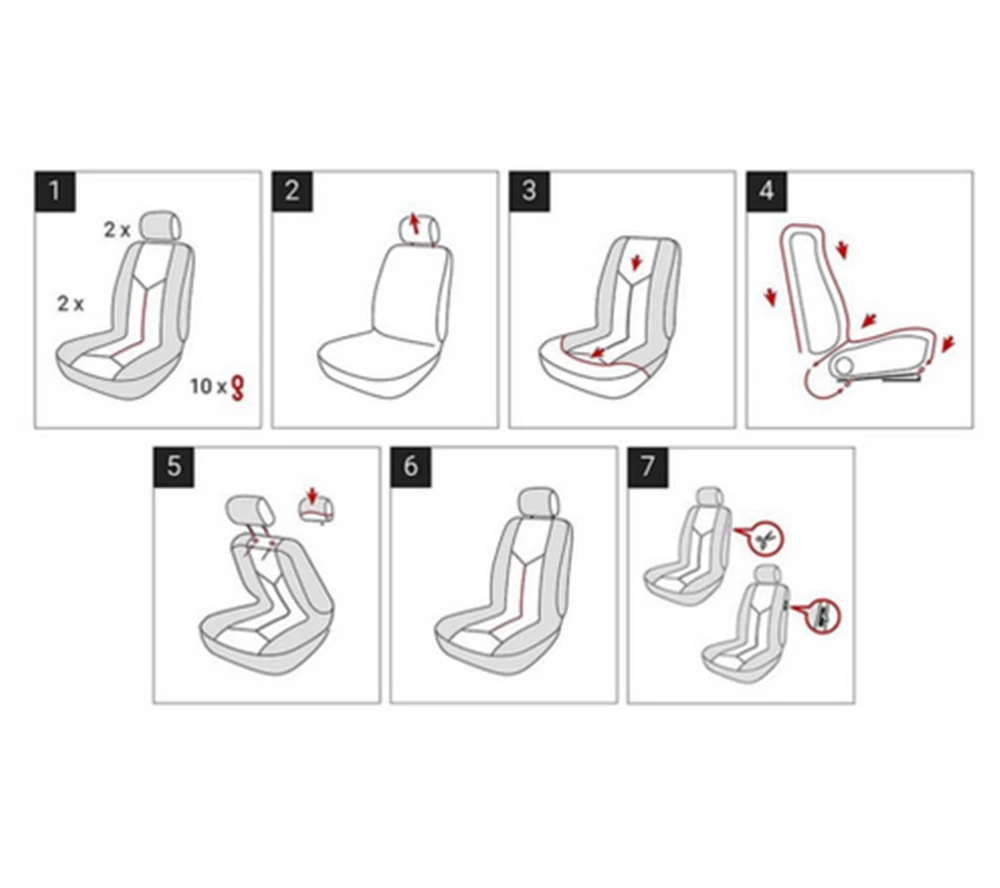 1
2 x
2 x
10 x

2

3

4

5

6

7