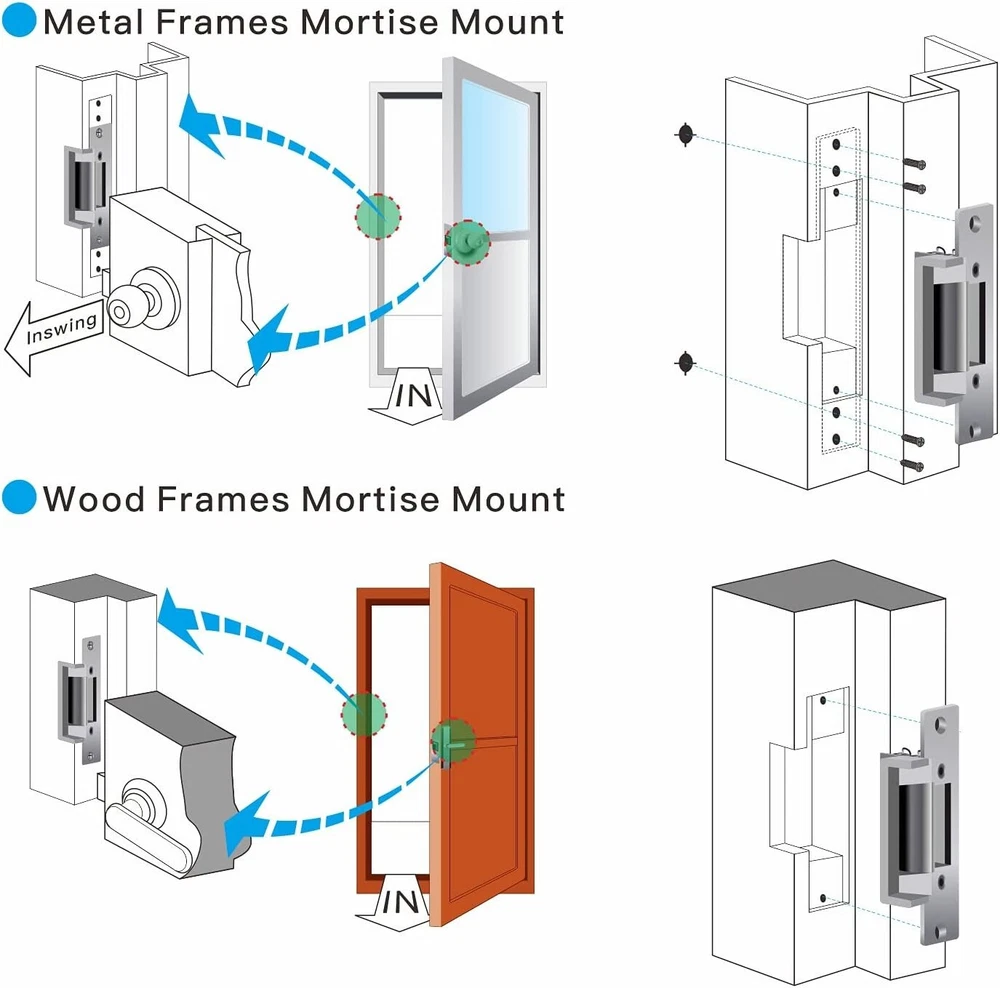 Metal Frames Mortise Mount

Inswing

IN

Wood Frames Mortise Mount

IN