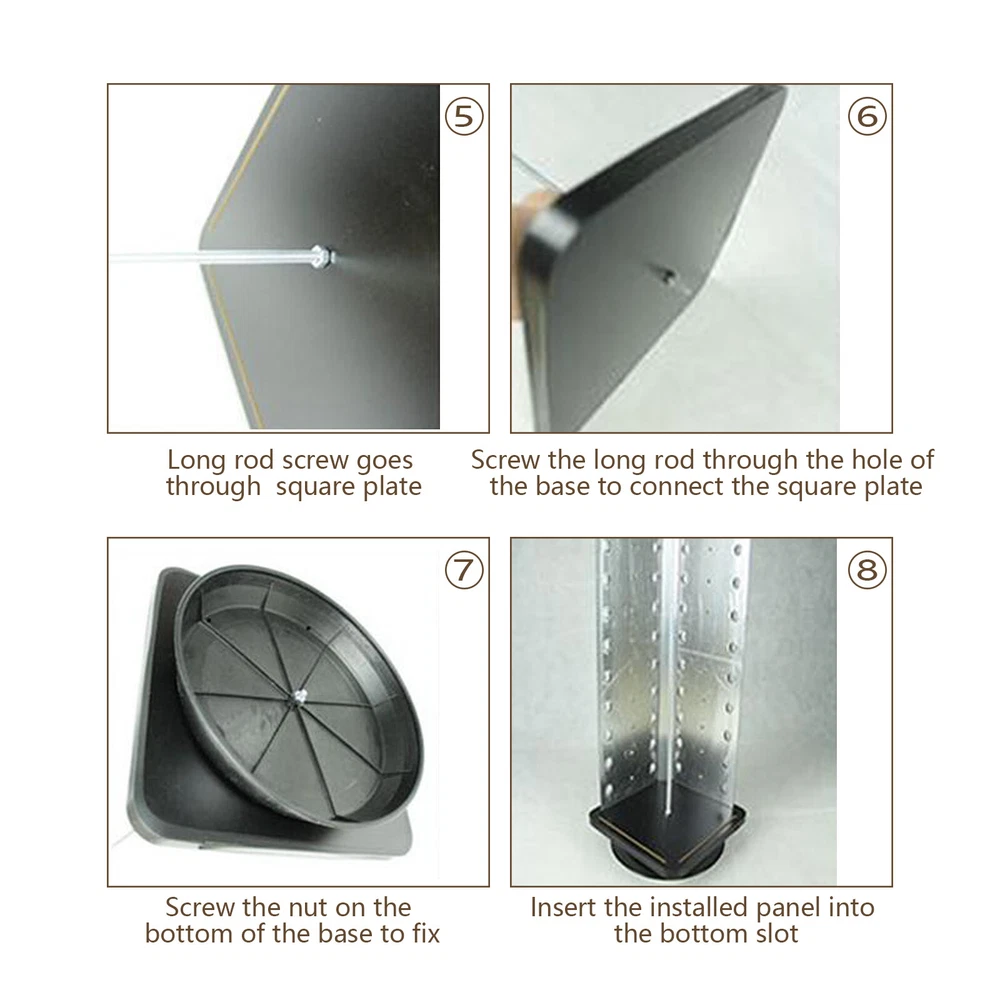 ⑤

Long rod screw goes through square plate

⑥

Screw the long rod through the hole of the base to connect the square plate

⑦

Screw the nut on the bottom of the base to fix

⑧

Insert the installed panel into the bottom slot