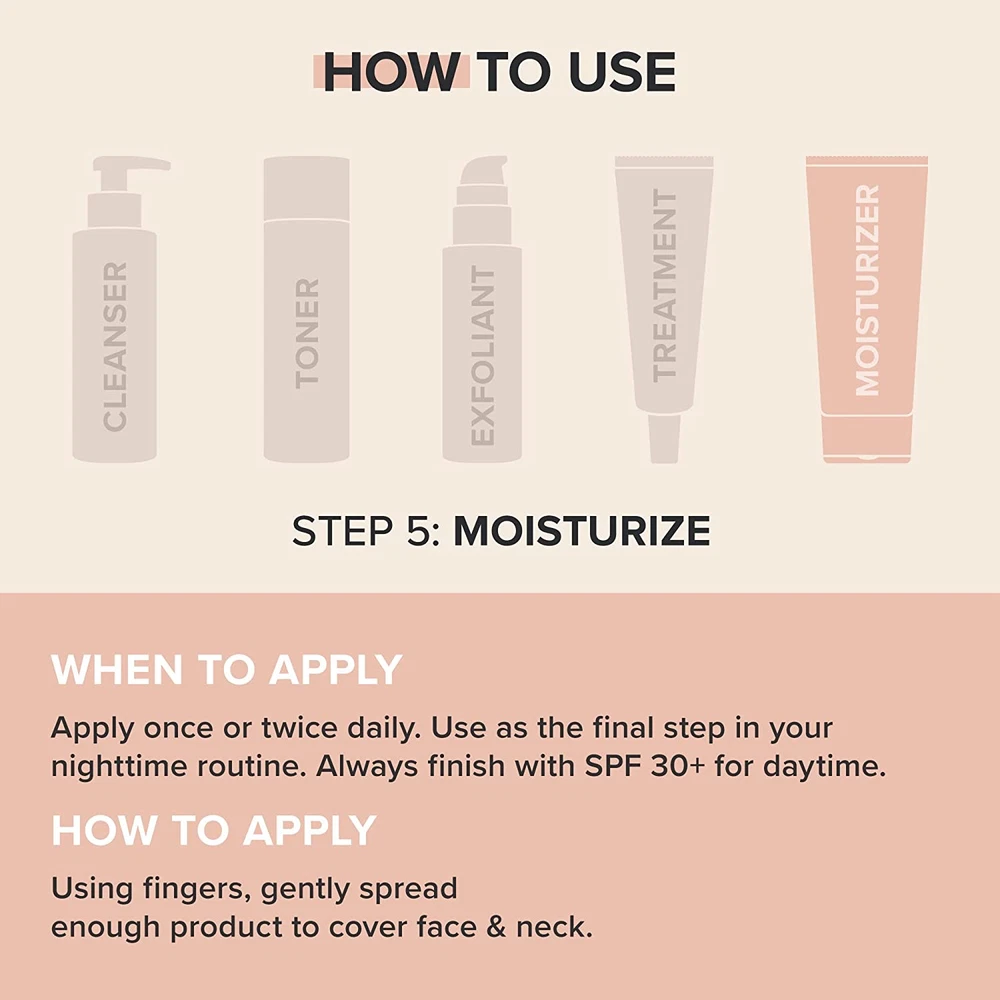 HOW TO USE

CLEANSER

TONER

EXFOLIANT

TREATMENT

MOISTURIZER

STEP 5: MOISTURIZE

WHEN TO APPLY

Apply once or twice daily. Use as the final step in your nighttime routine. Always finish with SPF 30+ for daytime.

HOW TO APPLY

Using fingers, gently spread enough product to cover face & neck.