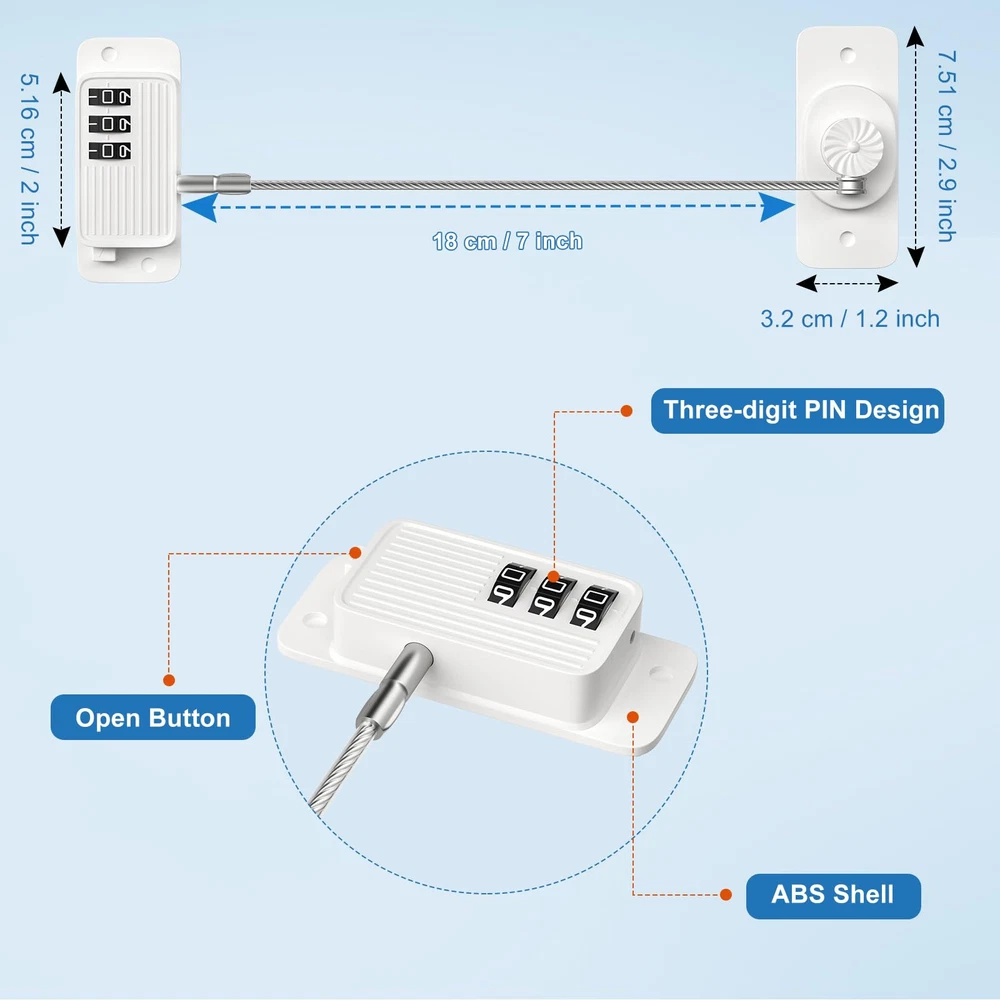 5.16 cm / 2 inch

18 cm / 7 inch

7.51 cm / 2.9 inch

3.2 cm / 1.2 inch

Three-digit PIN Design

Open Button

ABS Shell