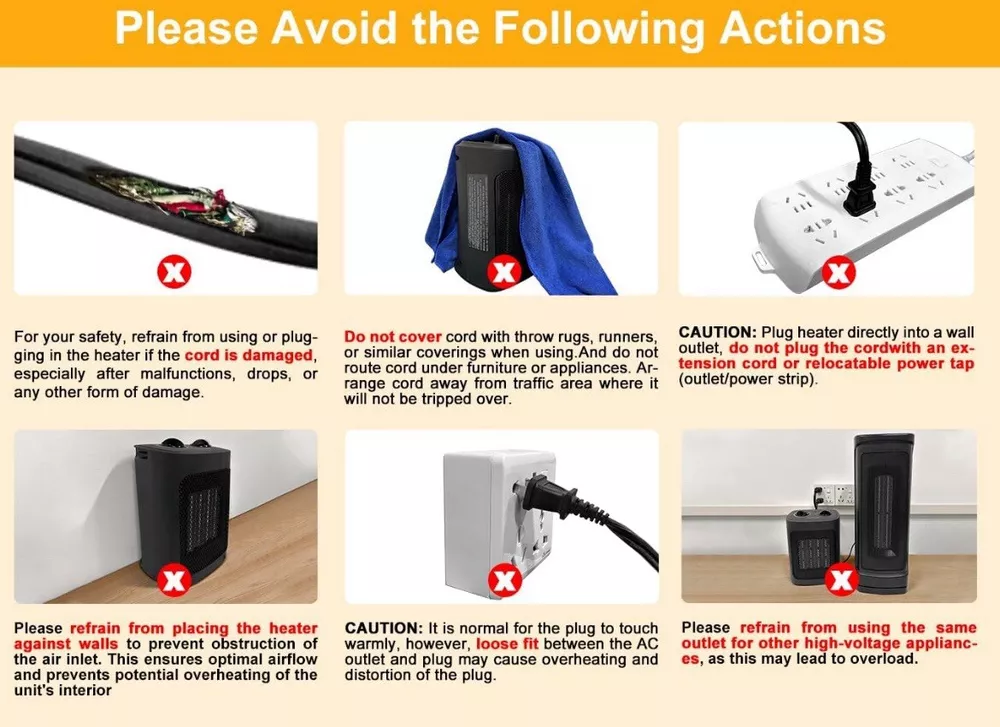 Please Avoid the Following Actions

For your safety, refrain from using or plugging in the heater if the cord is damaged, especially after malfunctions, drops, or any other form of damage.

Do not cover cord with throw rugs, runners, or similar coverings when using.And do not route cord under furniture or appliances. Arrange cord away from traffic area where it will not be tripped over.

CAUTION: Plug heater directly into a wall outlet, do not plug the cordwith an extension cord or relocatable power tap (outlet/power strip).

Please refrain from placing the heater against walls to prevent obstruction of the air inlet. This ensures optimal airflow and prevents potential overheating of the unit's interior

CAUTION: It is normal for the plug to touch warmly, however, loose fit between the AC outlet and plug may cause overheating and distortion of the plug.

Please refrain from using the same outlet for other high-voltage appliances, as this may lead to overload.