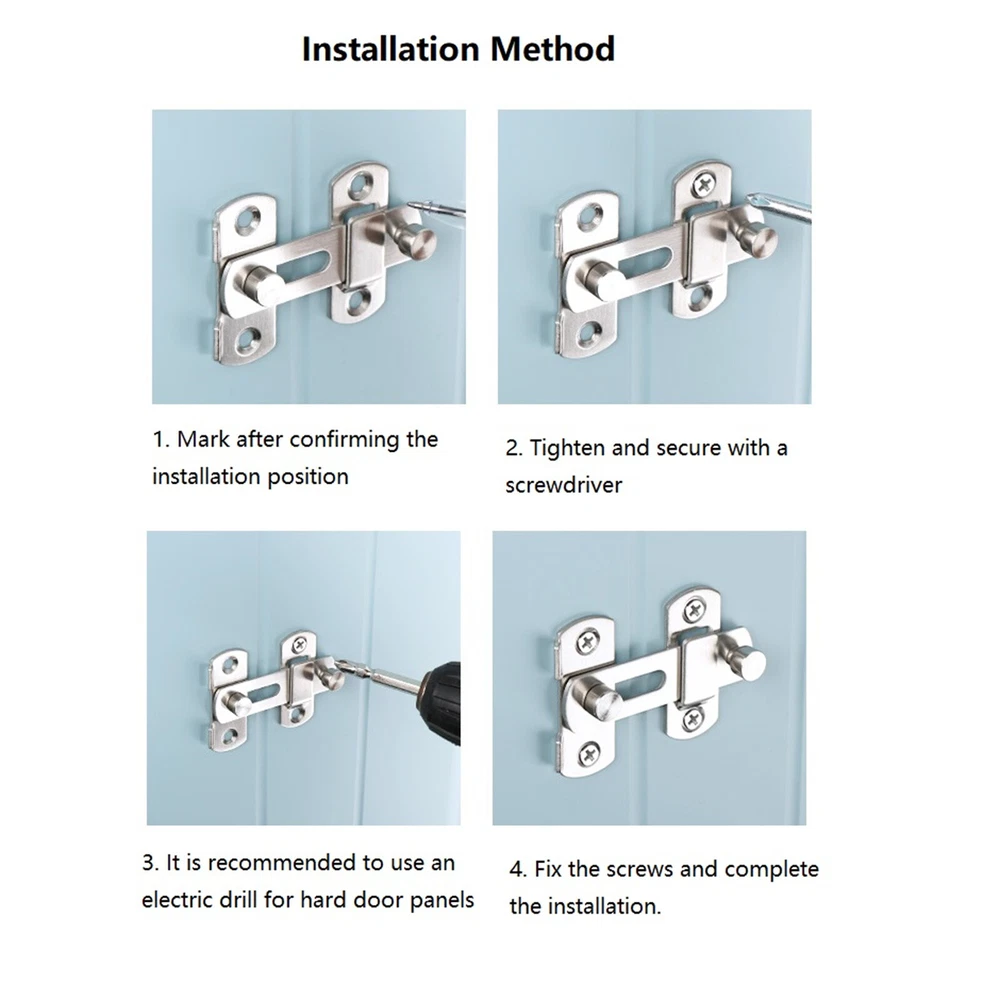 Installation Method

1. Mark after confirming the installation position

2. Tighten and secure with a screwdriver

3. It is recommended to use an electric drill for hard door panels

4. Fix the screws and complete the installation.