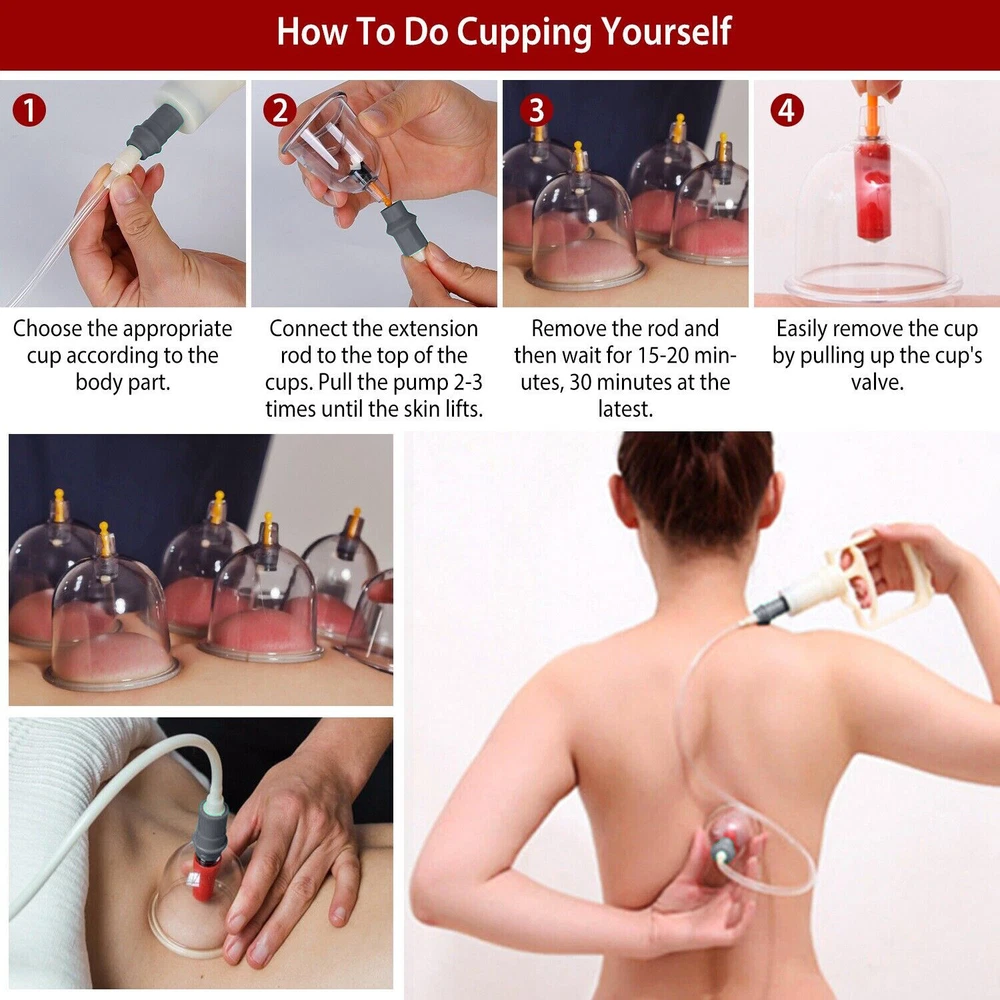 How To Do Cupping Yourself

1

Choose the appropriate cup according to the body part.

2

Connect the extension rod to the top of the cups. Pull the pump 2-3 times until the skin lifts.

3

Remove the rod and then wait for 15-20 minutes, 30 minutes at the latest.

4

Easily remove the cup by pulling up the cup's valve.