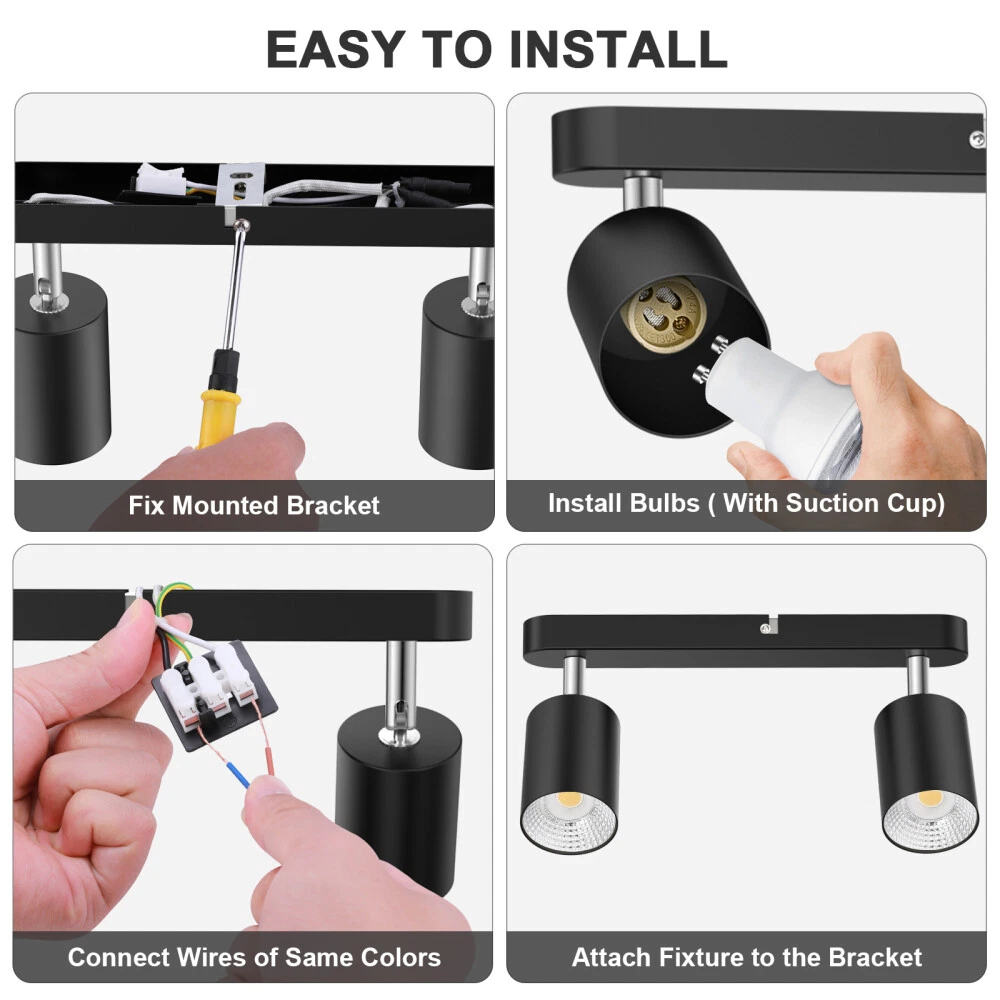 EASY TO INSTALL

Fix Mounted Bracket

Install Bulbs ( With Suction Cup)

Connect Wires of Same Colors

Attach Fixture to the Bracket