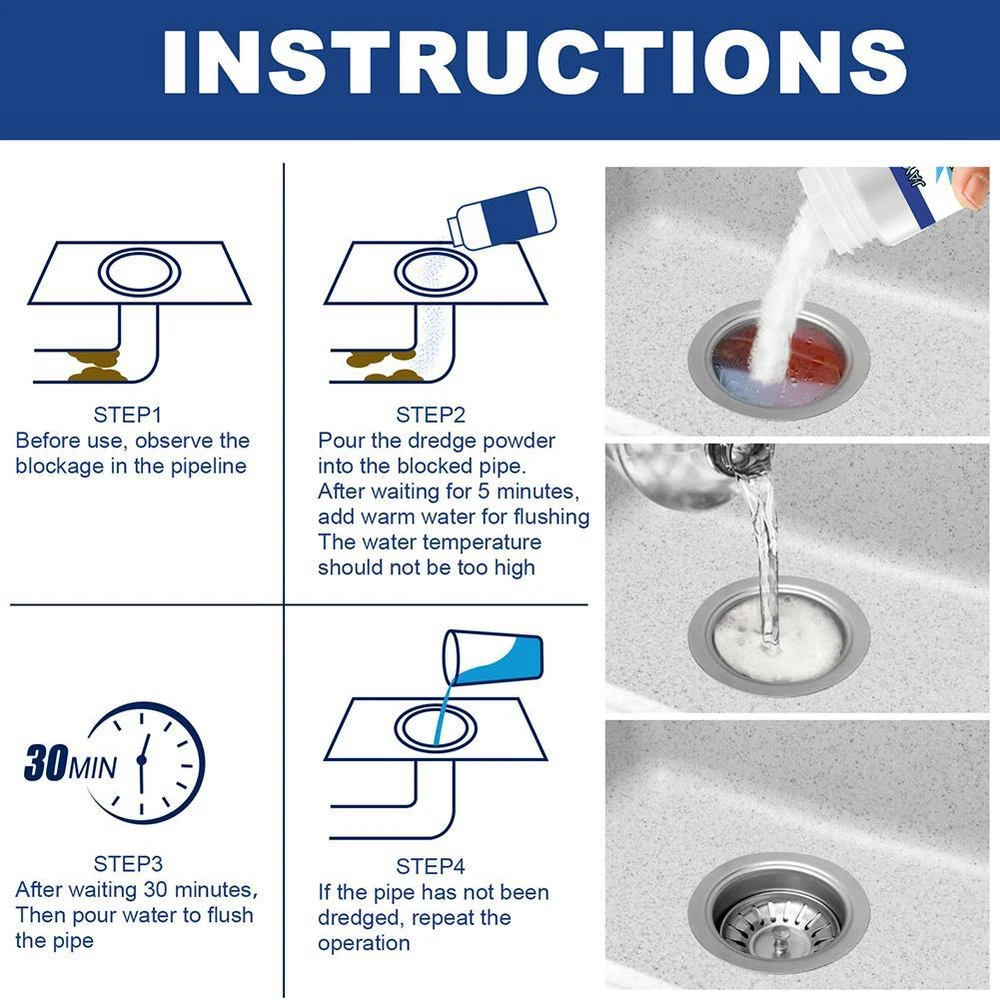 INSTRUCTIONS

STEP1
Before use, observe the blockage in the pipeline

STEP2
Pour the dredge powder into the blocked pipe. After waiting for 5 minutes, add warm water for flushing The water temperature should not be too high

30MIN

STEP3
After waiting 30 minutes, Then pour water to flush the pipe

STEP4
If the pipe has not been dredged, repeat the operation