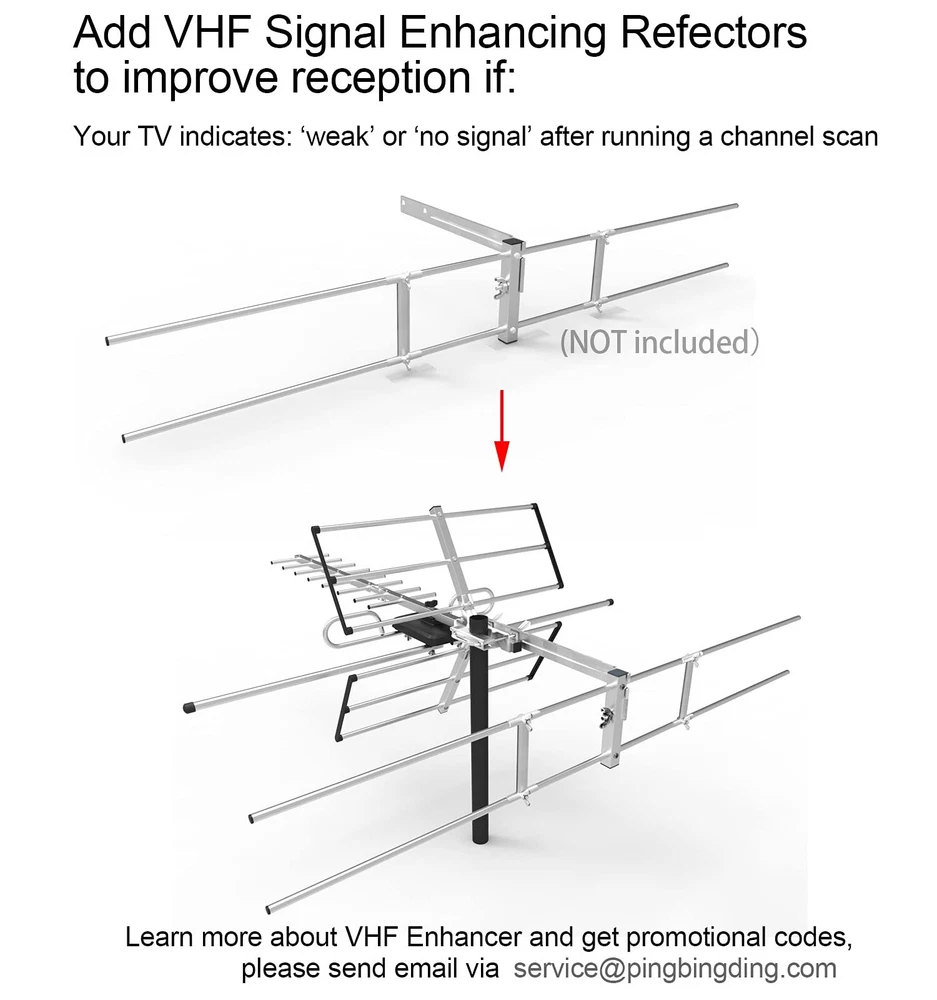 Add VHF Signal Enhancing Refectors to improve reception if:

Your TV indicates: ‘weak’ or ‘no signal’ after running a channel scan

(NOT included)

Learn more about VHF Enhancer and get promotional codes, please send email via service@pingbingding.com