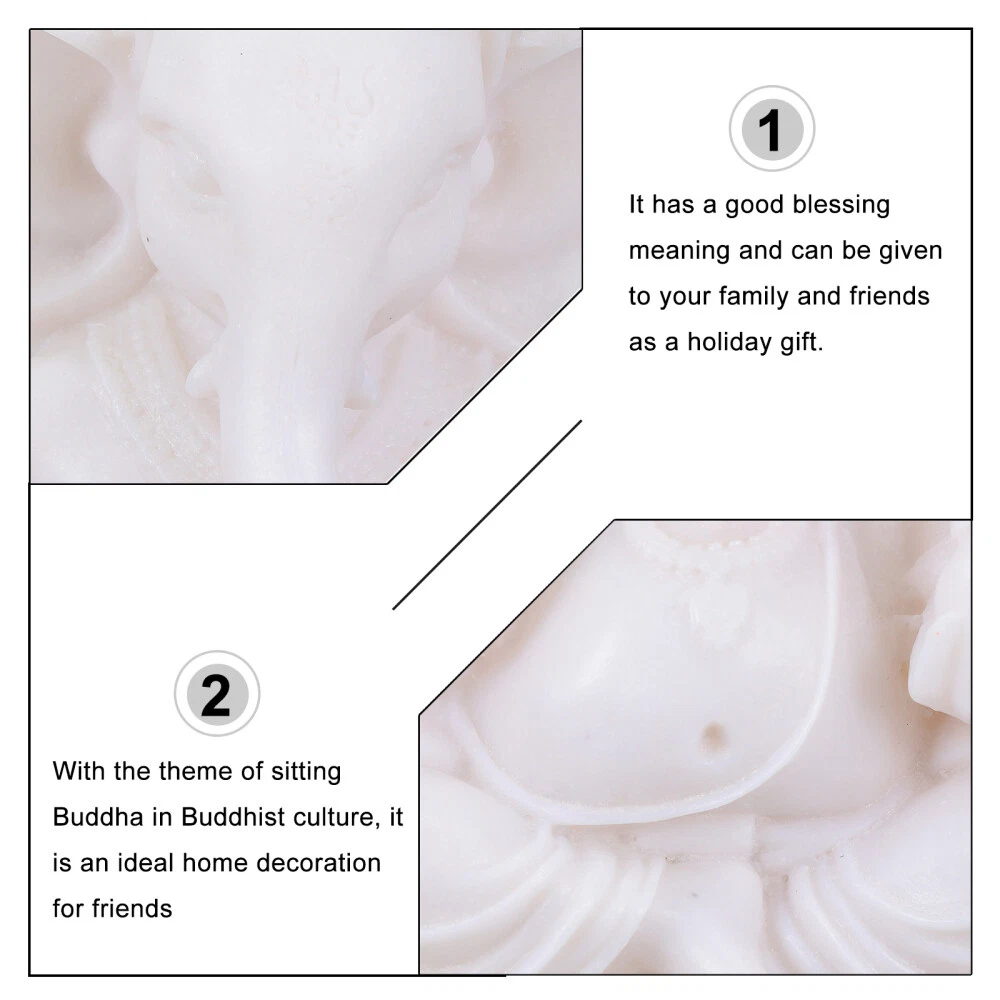 1

It has a good blessing meaning and can be given to your family and friends as a holiday gift.

2

With the theme of sitting Buddha in Buddhist culture, it is an ideal home decoration for friends