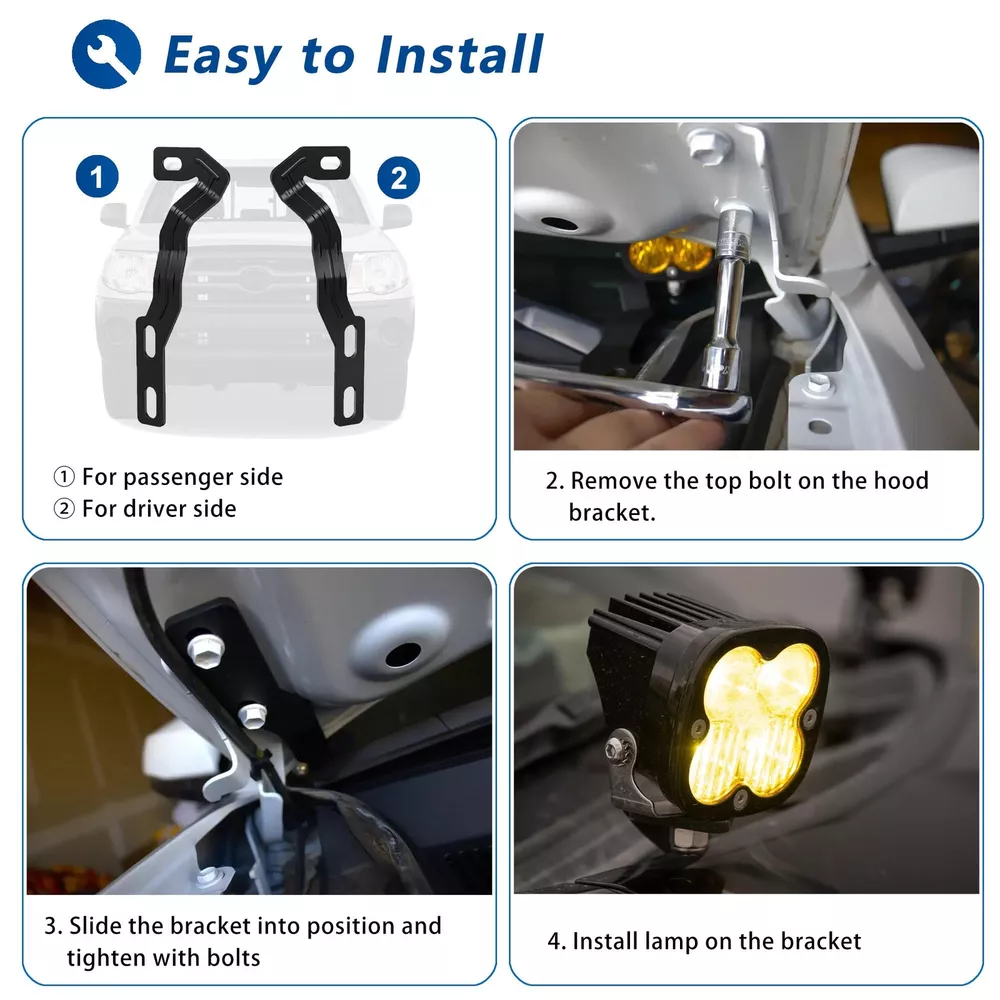 Easy to Install

1

2

① For passenger side
② For driver side

2. Remove the top bolt on the hood bracket.

3. Slide the bracket into position and tighten with bolts

4. Install lamp on the bracket