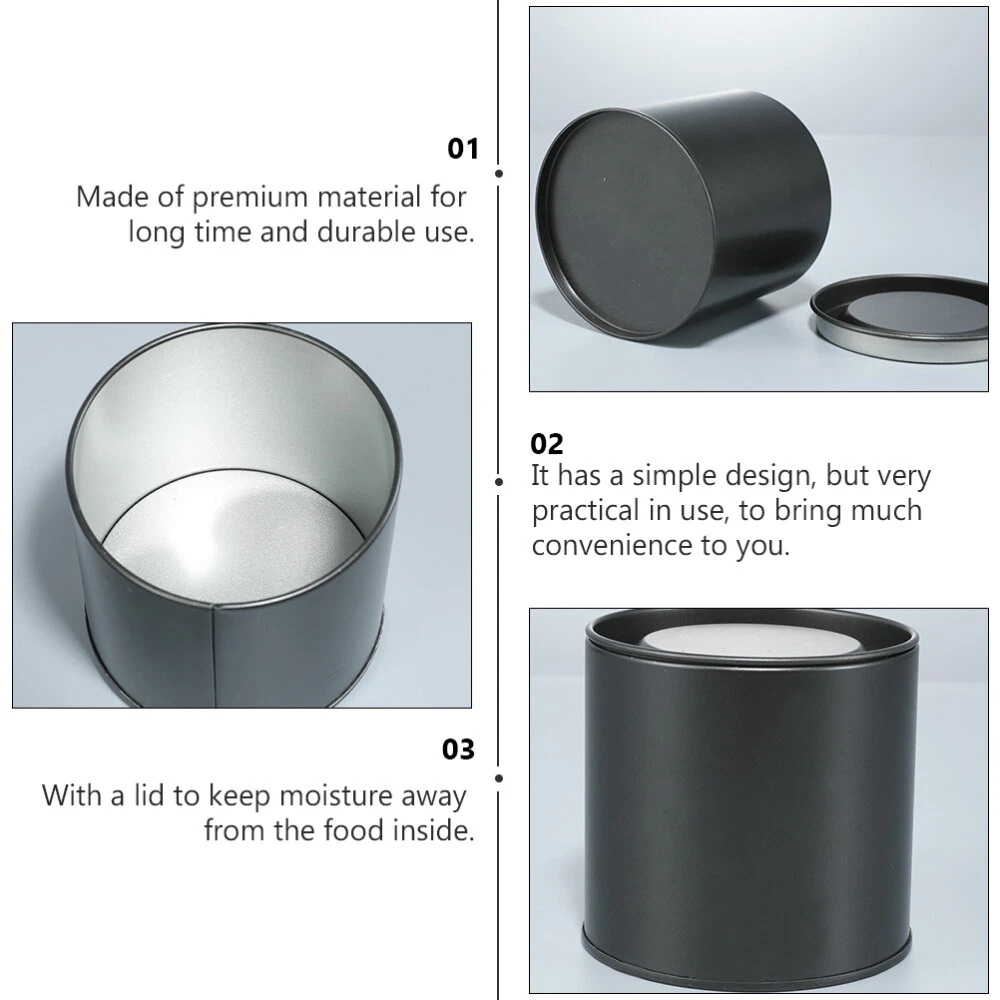 01

Made of premium material for long time and durable use.

02

It has a simple design, but very practical in use, to bring much convenience to you.

03

With a lid to keep moisture away from the food inside.