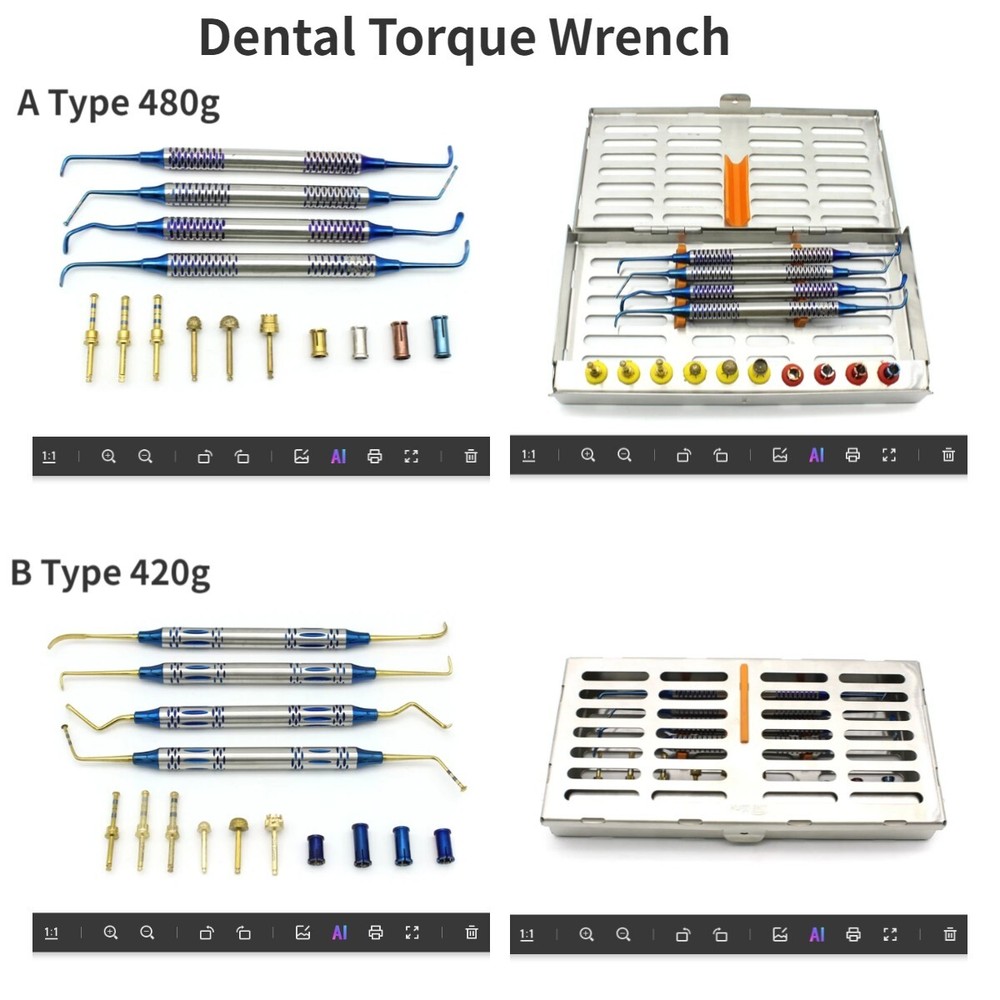 Dental Torque Wrench

A Type 480g

1:1 AI

1:1 AI

B Type 420g

1:1 AI

1:1 AI