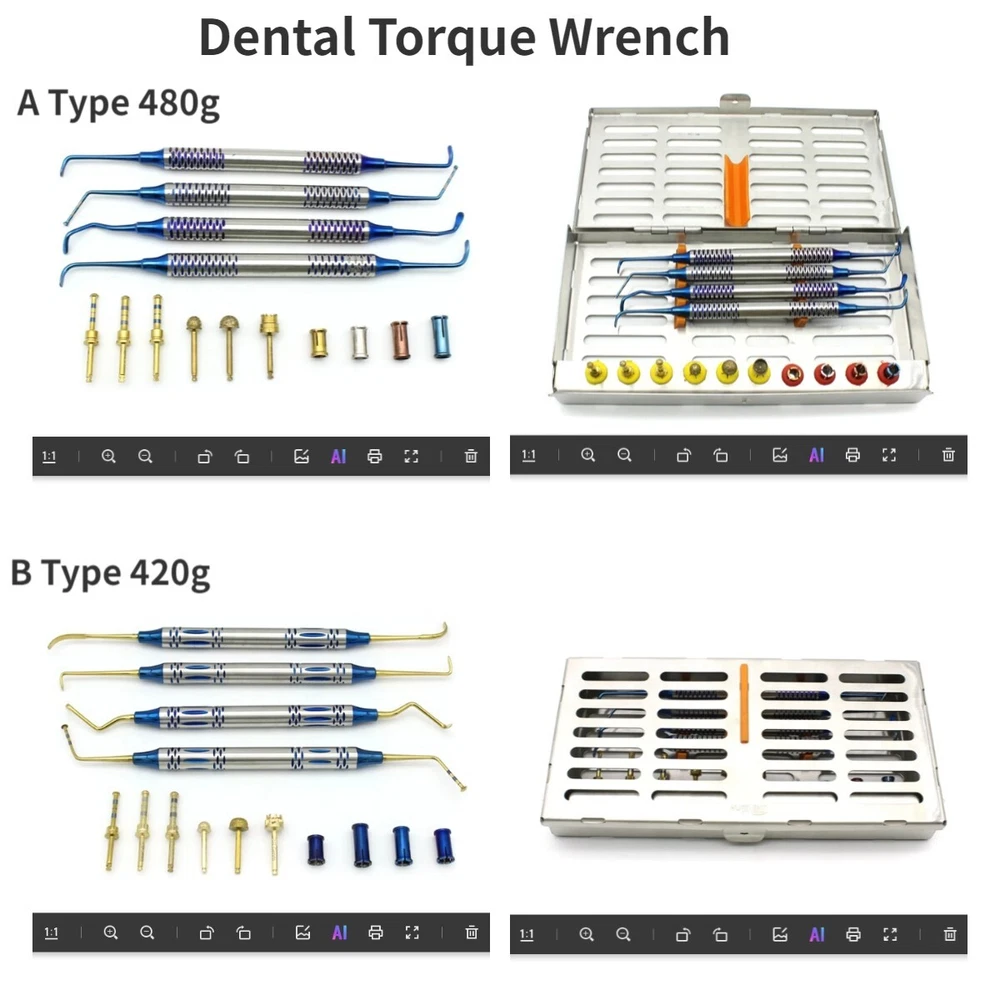 Dental Torque Wrench

A Type 480g

1:1 AI

1:1 AI

B Type 420g

1:1 AI

1:1 AI