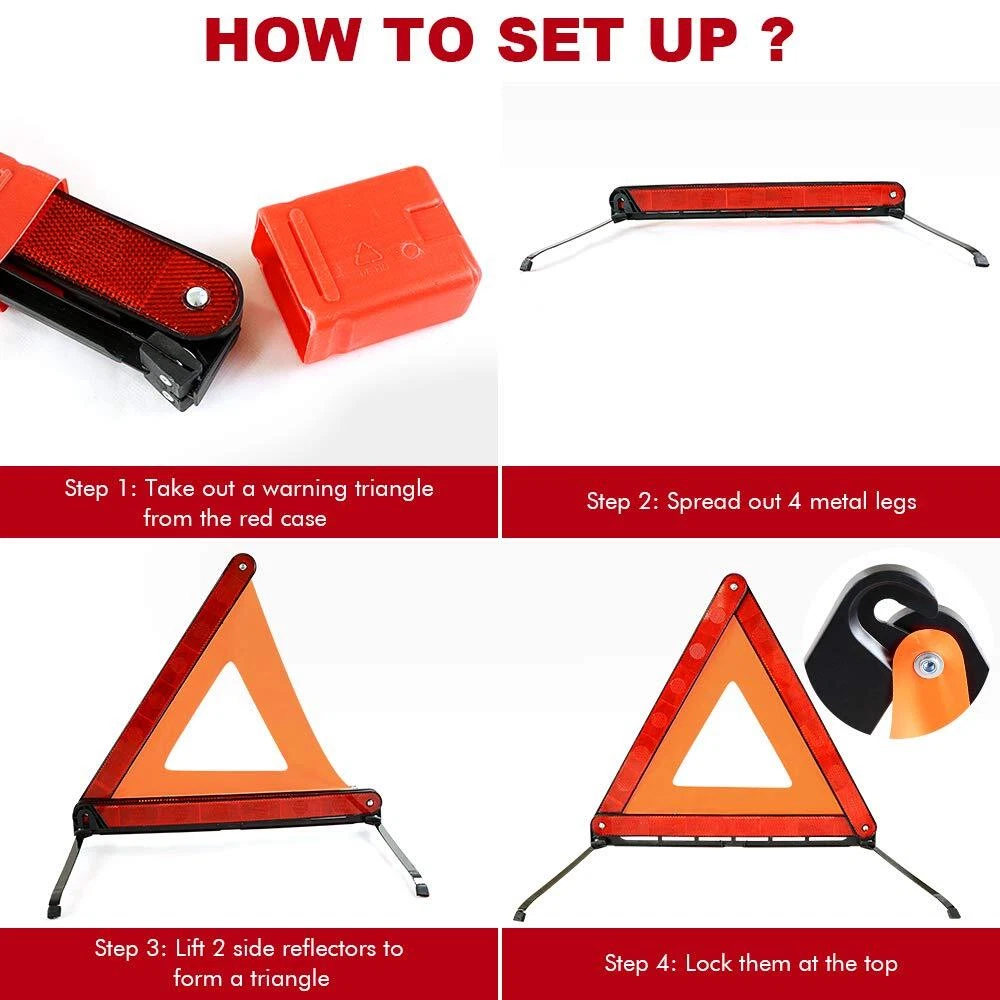 HOW TO SET UP ?

Step 1: Take out a warning triangle from the red case

Step 2: Spread out 4 metal legs

Step 3: Lift 2 side reflectors to form a triangle

Step 4: Lock them at the top