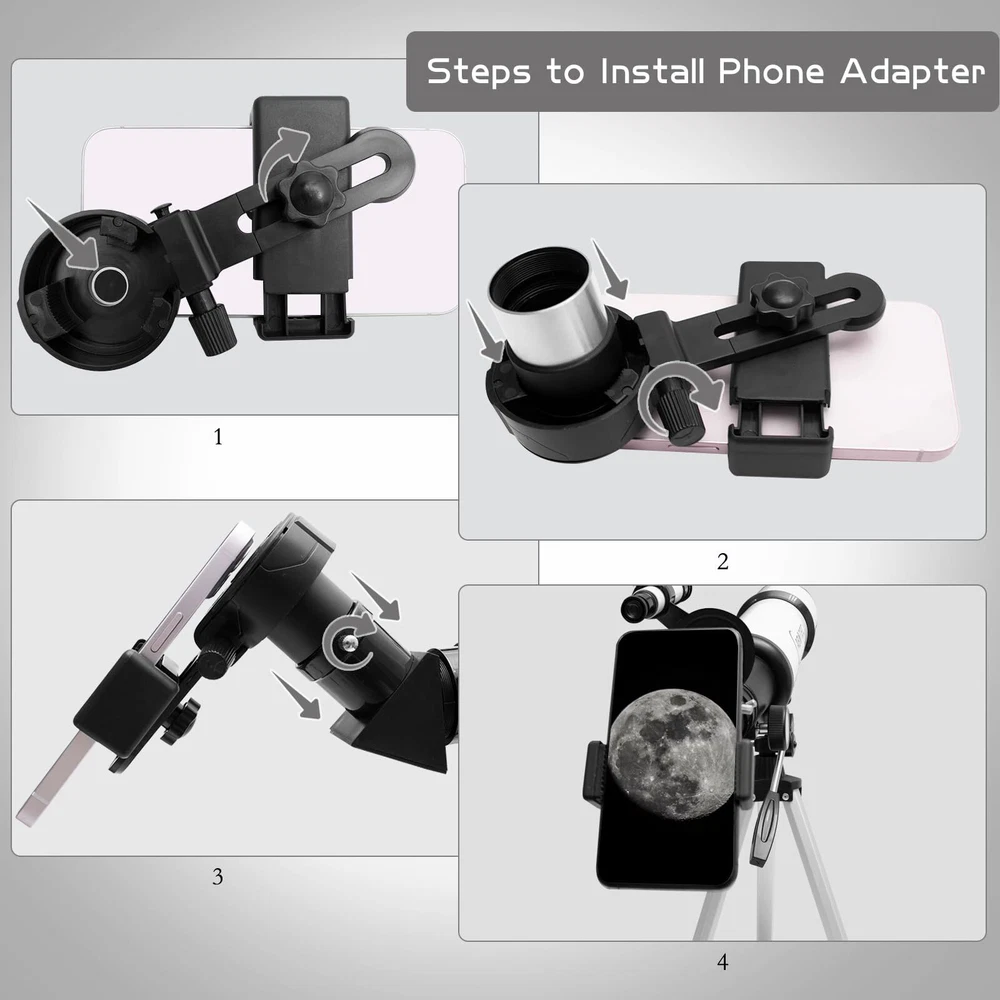 Steps to Install Phone Adapter

1

2

3

4