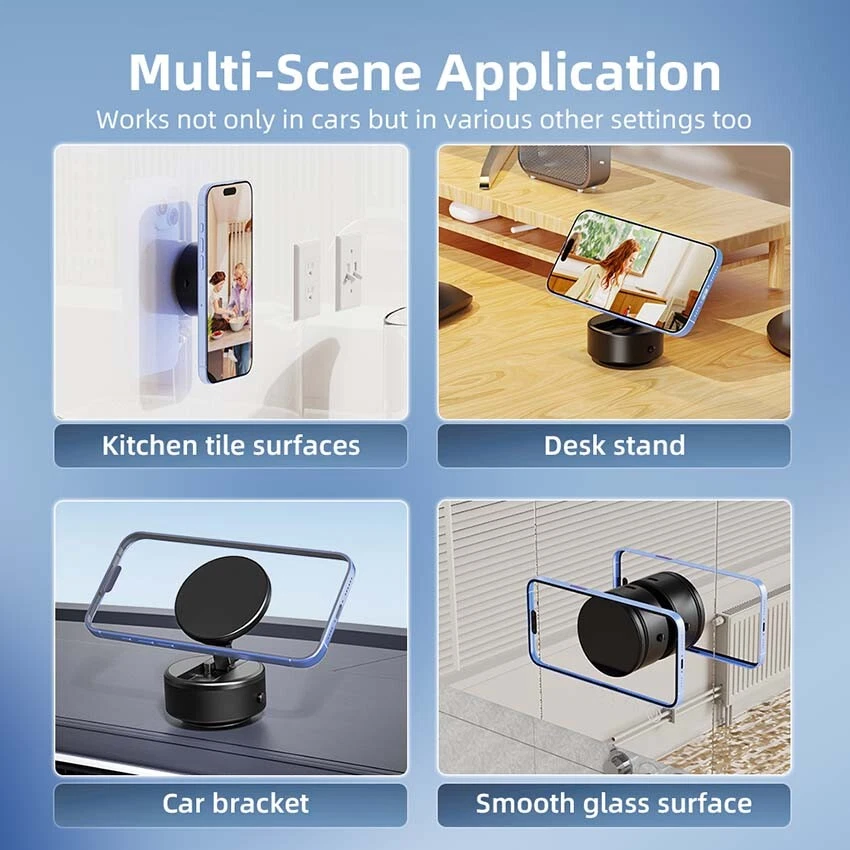 Multi-Scene Application
Works not only in cars but in various other settings too

Kitchen tile surfaces

Desk stand

Car bracket

Smooth glass surface