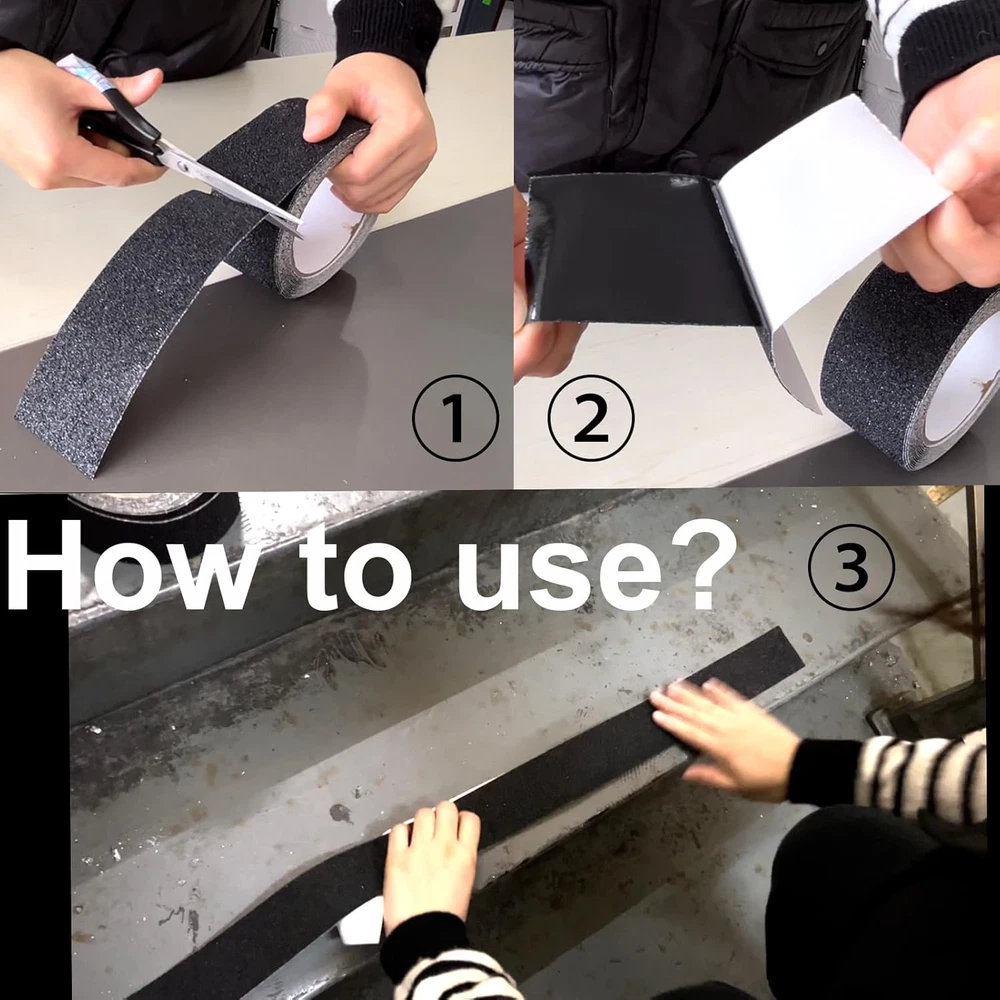 ①
②
How to use?
③