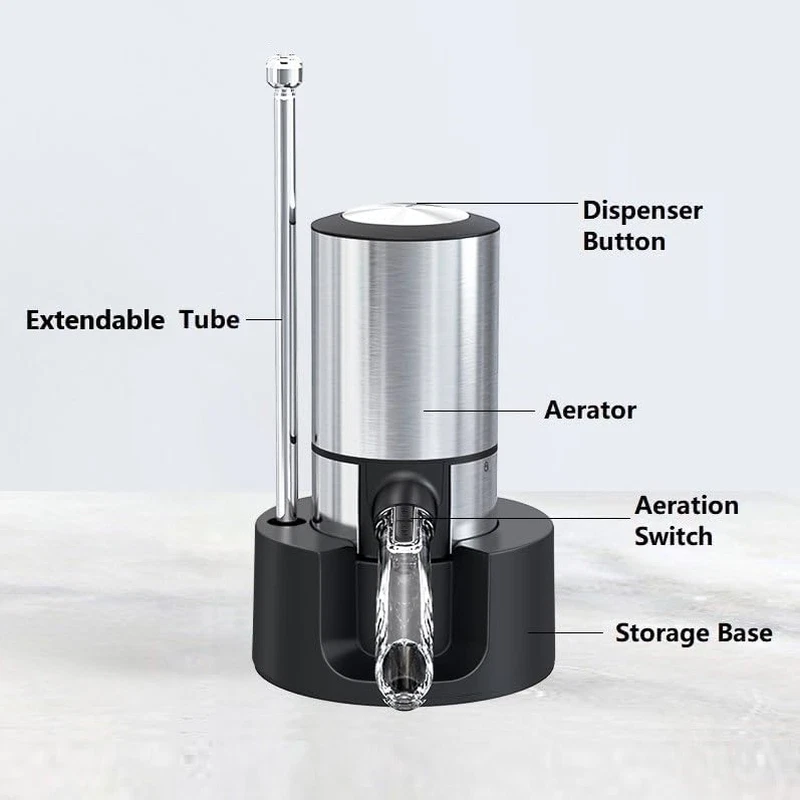 Dispenser Button

Extendable Tube

Aerator

Aeration Switch

Storage Base