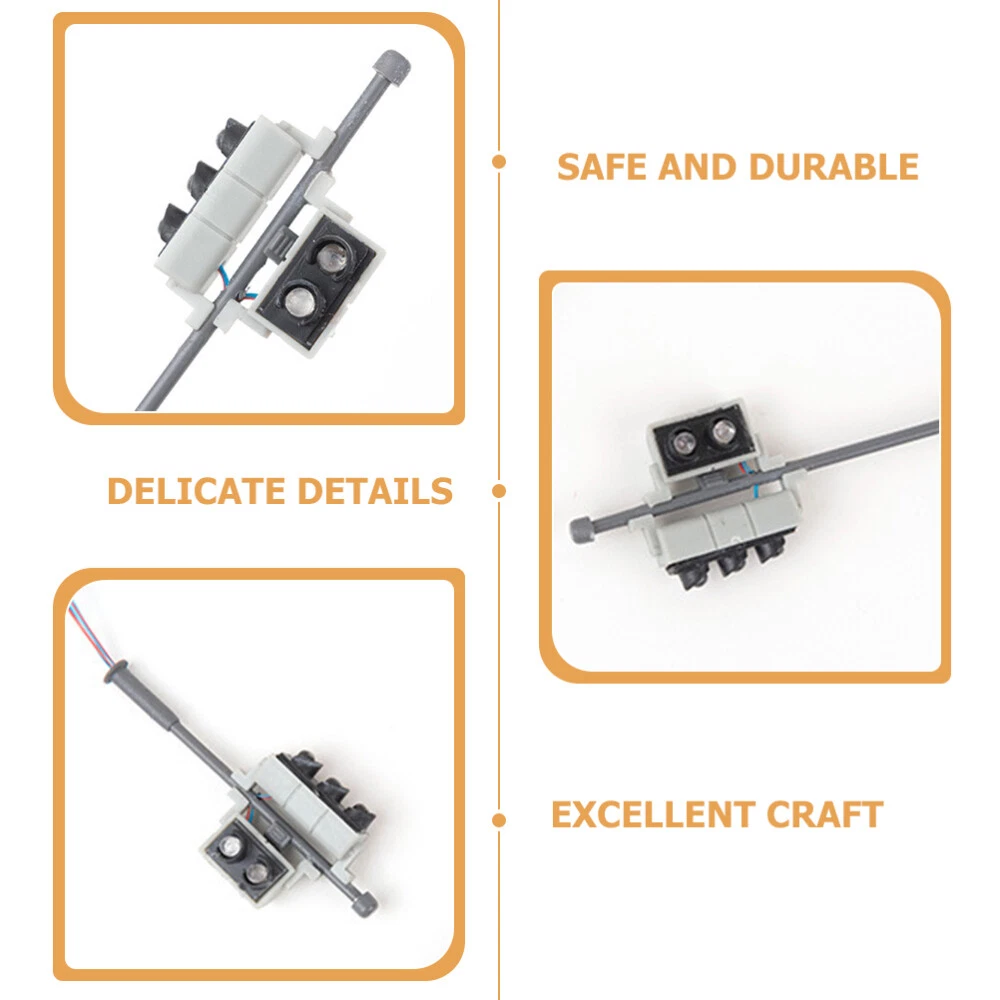 SAFE AND DURABLE

DELICATE DETAILS

EXCELLENT CRAFT