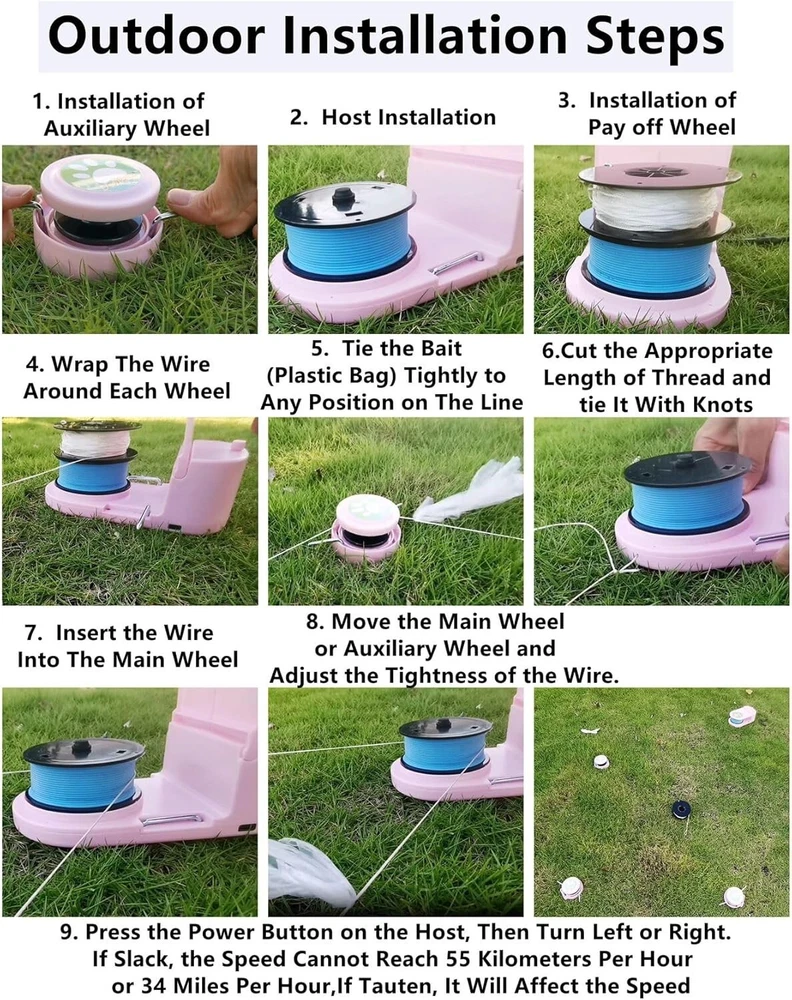 Outdoor Installation Steps

1. Installation of Auxiliary Wheel

2. Host Installation

3. Installation of Pay off Wheel

4. Wrap The Wire Around Each Wheel

5. Tie the Bait (Plastic Bag) Tightly to Any Position on The Line

6.Cut the Appropriate Length of Thread and tie It With Knots

7. Insert the Wire Into The Main Wheel

8. Move the Main Wheel or Auxiliary Wheel and Adjust the Tightness of the Wire.

9. Press the Power Button on the Host, Then Turn Left or Right. If Slack, the Speed Cannot Reach 55 Kilometers Per Hour or 34 Miles Per Hour,If Tauten, It Will Affect the Speed