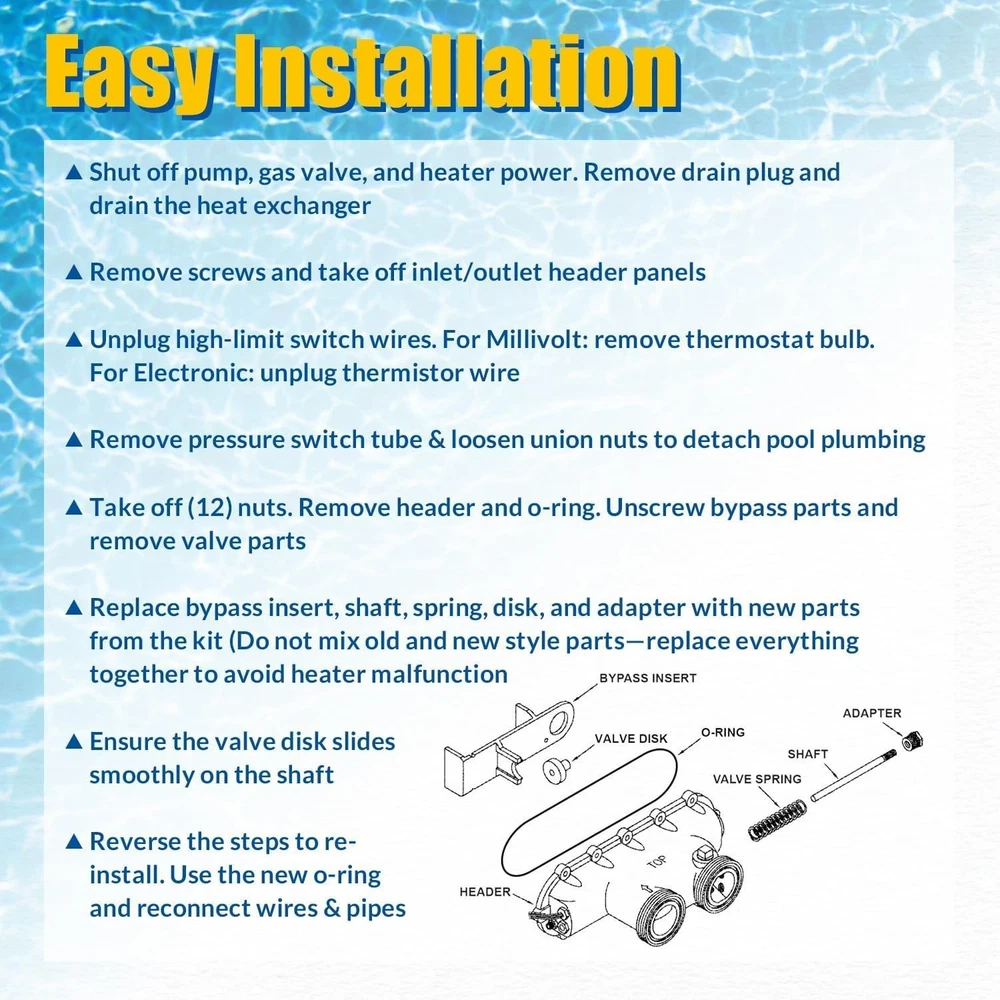 Easy Installation

▲ Shut off pump, gas valve, and heater power. Remove drain plug and drain the heat exchanger

▲ Remove screws and take off inlet/outlet header panels

▲ Unplug high-limit switch wires. For Millivolt: remove thermostat bulb. For Electronic: unplug thermistor wire

▲ Remove pressure switch tube & loosen union nuts to detach pool plumbing

▲ Take off (12) nuts. Remove header and o-ring. Unscrew bypass parts and remove valve parts

▲ Replace bypass insert, shaft, spring, disk, and adapter with new parts from the kit (Do not mix old and new style parts—replace everything together to avoid heater malfunction

▲ Ensure the valve disk slides smoothly on the shaft

▲ Reverse the steps to re-install. Use the new o-ring and reconnect wires & pipes

BYPASS INSERT
VALVE DISK
O-RING
ADAPTER
SHAFT
VALVE SPRING
TOP
HEADER