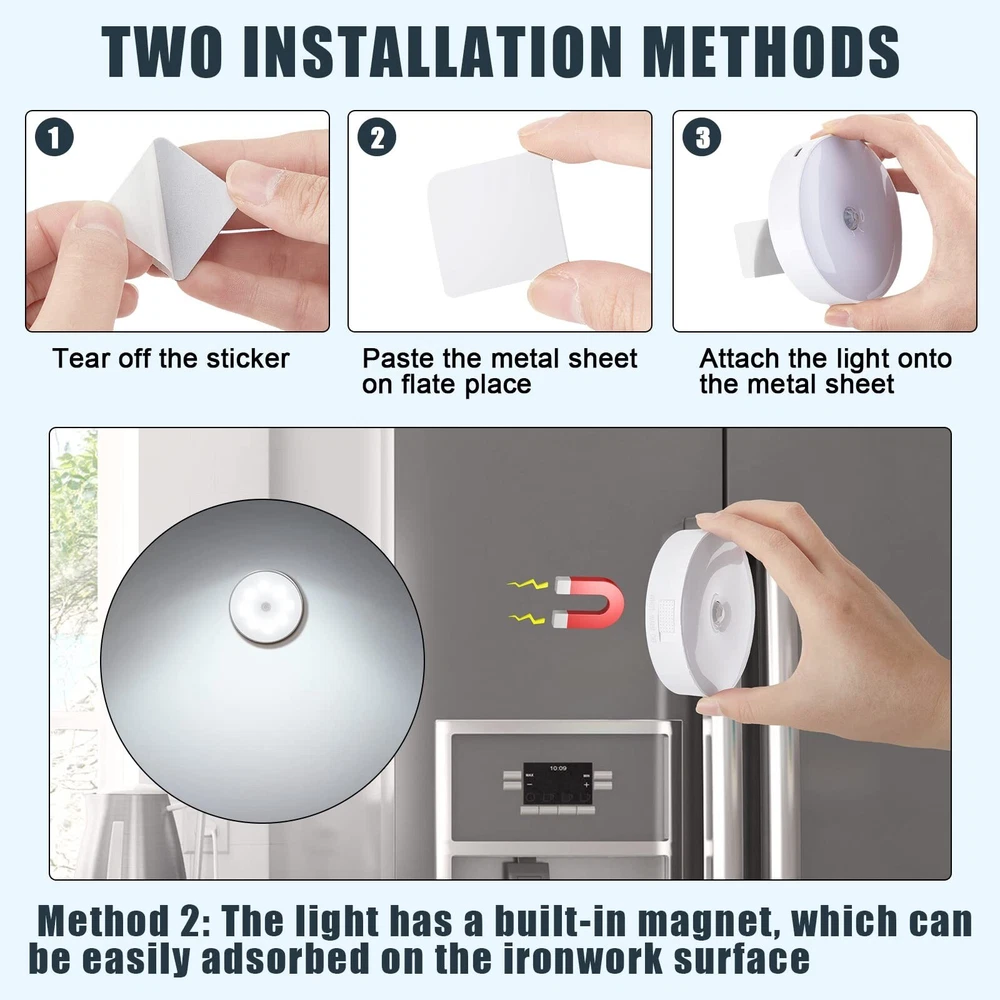 TWO INSTALLATION METHODS

1

Tear off the sticker

2

Paste the metal sheet on flate place

3

Attach the light onto the metal sheet

10:09

Method 2: The light has a built-in magnet, which can be easily adsorbed on the ironwork surface