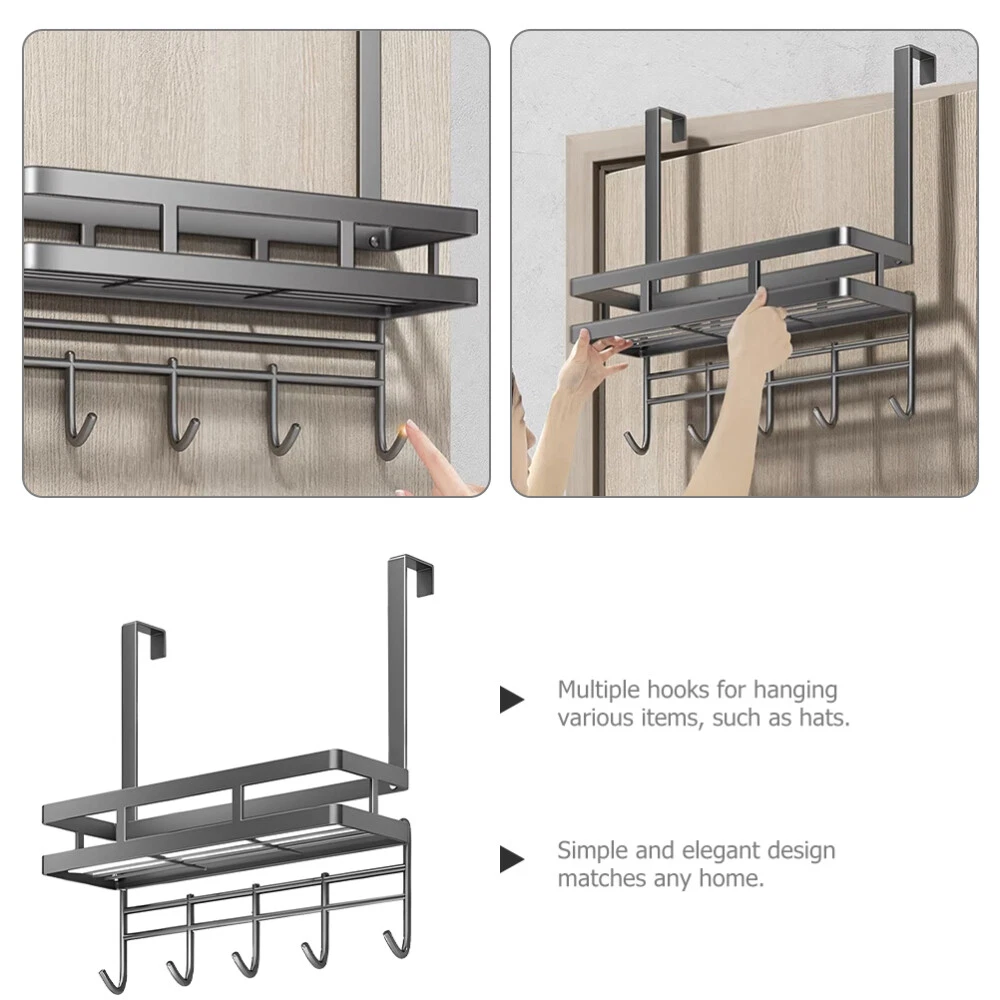 Multiple hooks for hanging various items, such as hats.

Simple and elegant design matches any home.