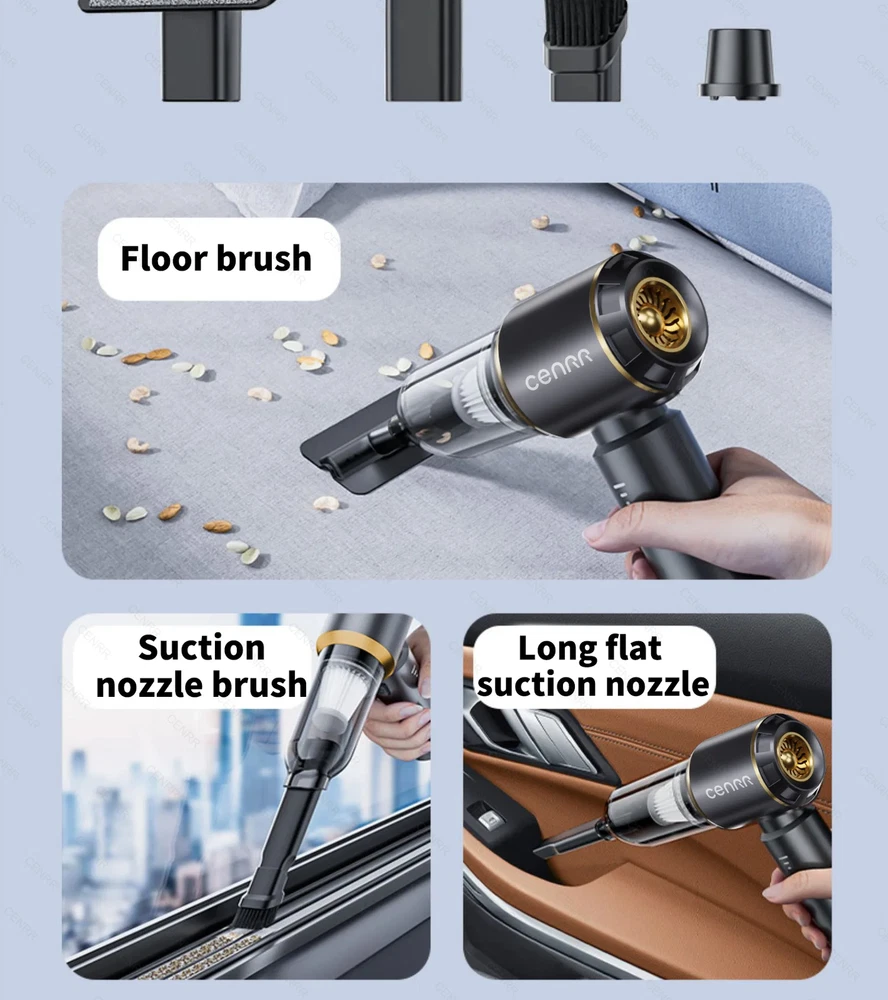 Floor brush

cenrr

Suction nozzle brush

Long flat suction nozzle

cenrr