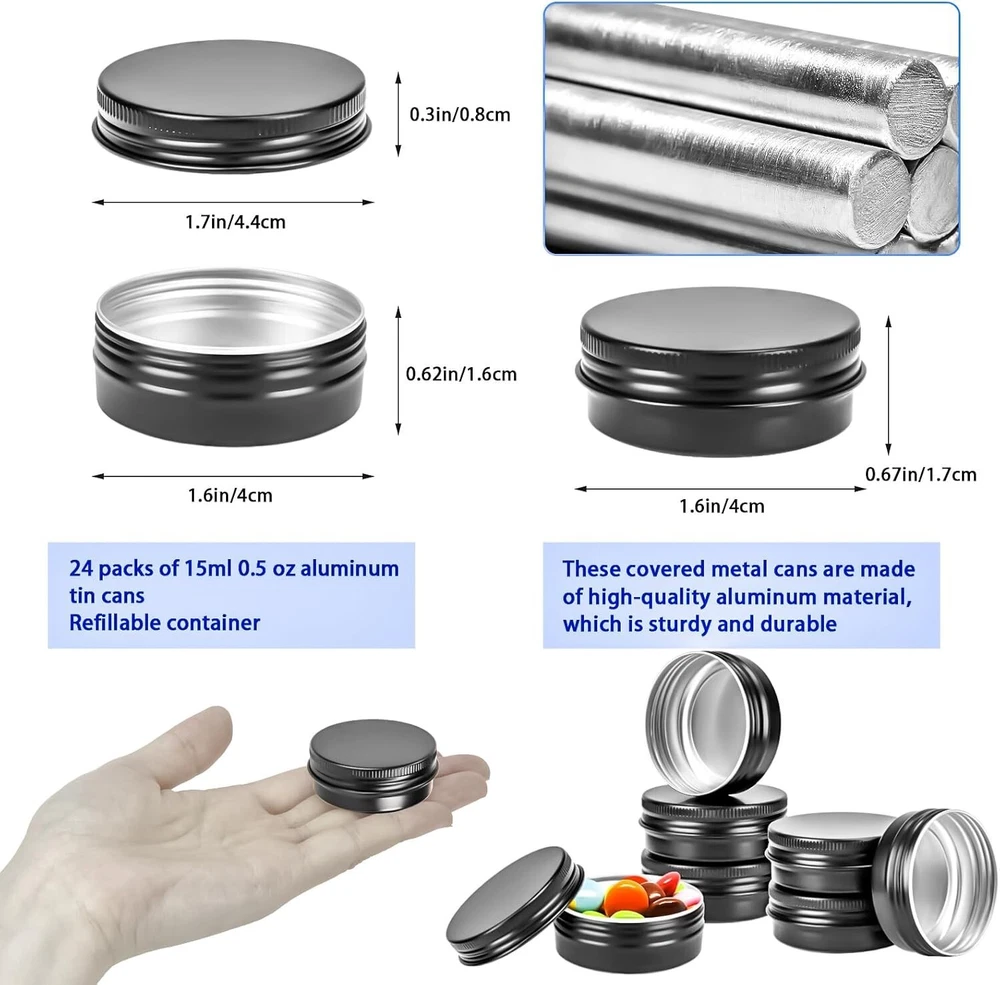 0.3in/0.8cm

1.7in/4.4cm

0.62in/1.6cm

1.6in/4cm

0.67in/1.7cm

1.6in/4cm

24 packs of 15ml 0.5 oz aluminum tin cans
Refillable container

These covered metal cans are made of high-quality aluminum material, which is sturdy and durable