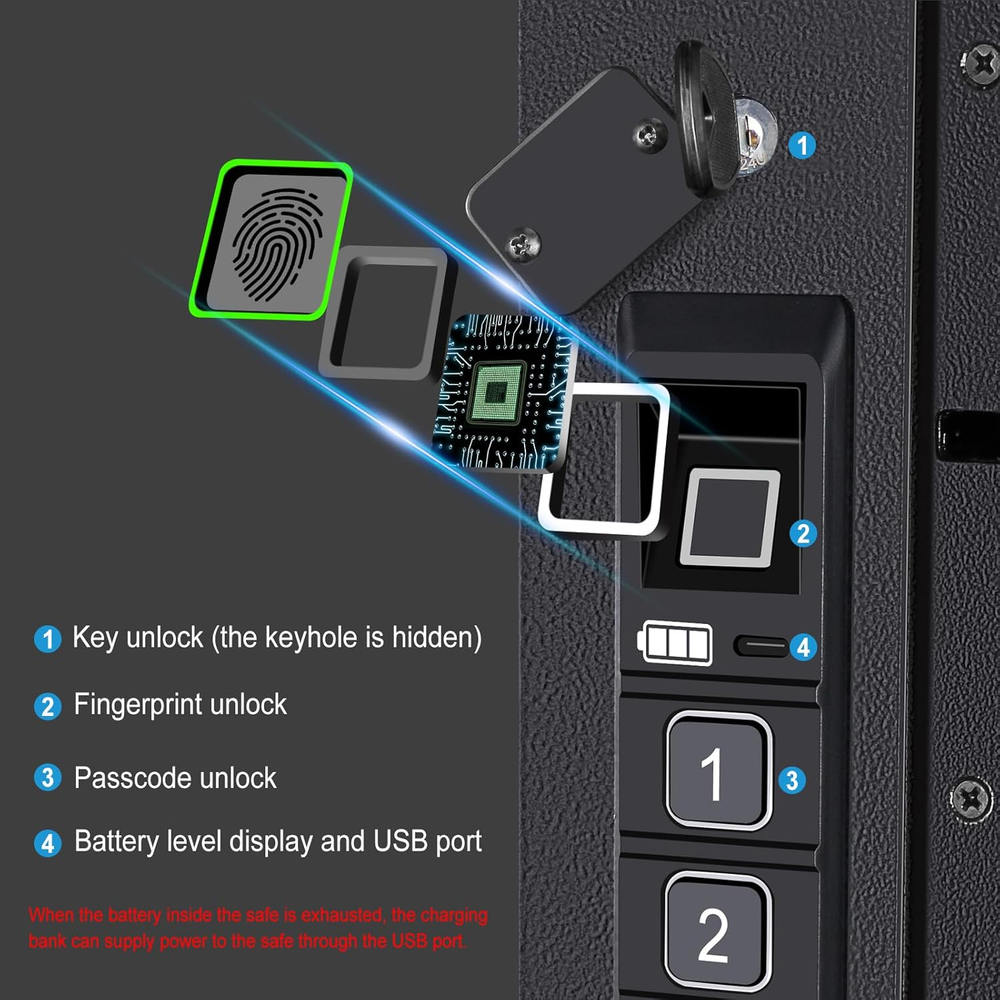 1

2

4

1

3

2

1 Key unlock (the keyhole is hidden)

2 Fingerprint unlock

3 Passcode unlock

4 Battery level display and USB port

When the battery inside the safe is exhausted, the charging bank can supply power to the safe through the USB port.