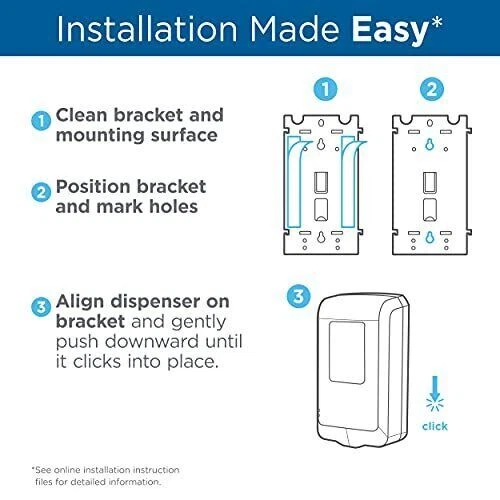 Installation Made Easy*

1 Clean bracket and mounting surface

2 Position bracket and mark holes

3 Align dispenser on bracket and gently push downward until it clicks into place.

1

2

3

click

*See online installation instruction files for detailed information.