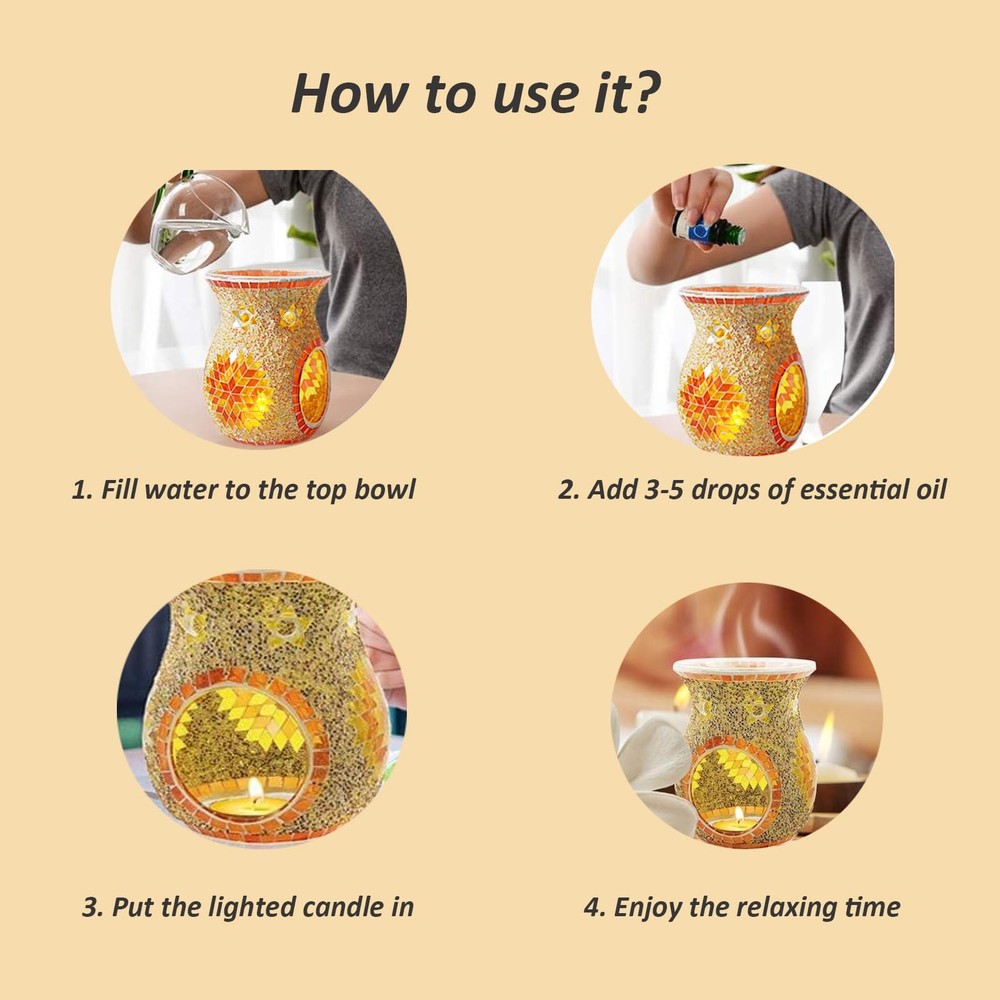 How to use it?

1. Fill water to the top bowl

2. Add 3-5 drops of essential oil

3. Put the lighted candle in

4. Enjoy the relaxing time