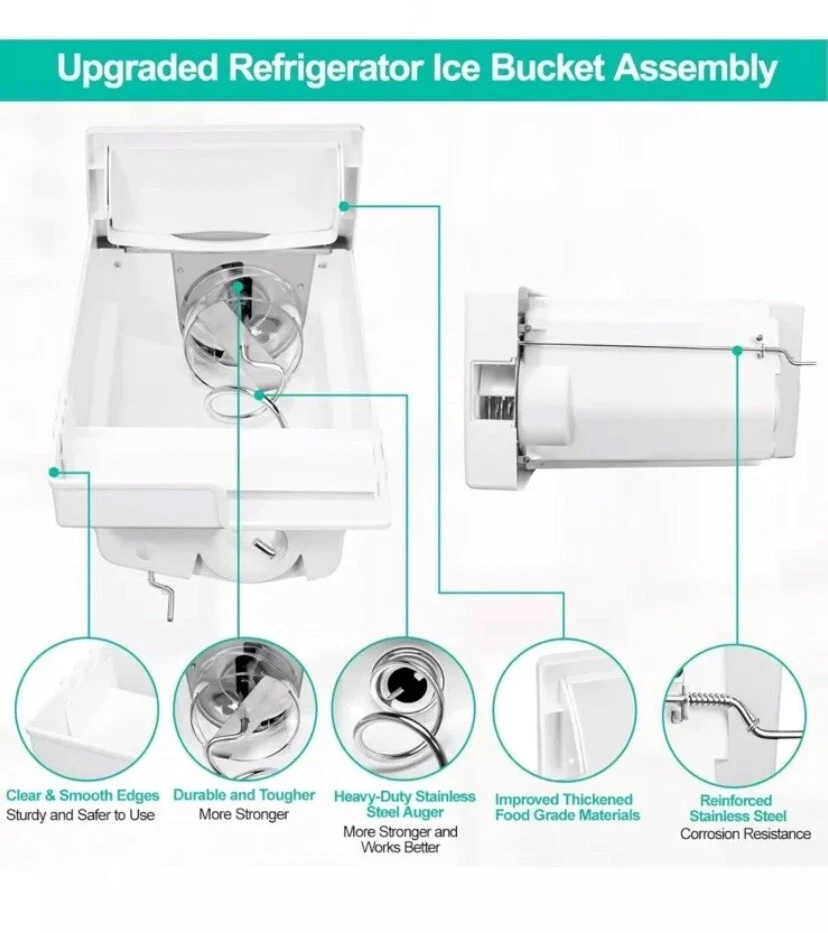 Upgraded Refrigerator Ice Bucket Assembly

Clear & Smooth Edges
Sturdy and Safer to Use

Durable and Tougher
More Stronger

Heavy-Duty Stainless Steel Auger
More Stronger and Works Better

Improved Thickened Food Grade Materials

Reinforced Stainless Steel
Corrosion Resistance