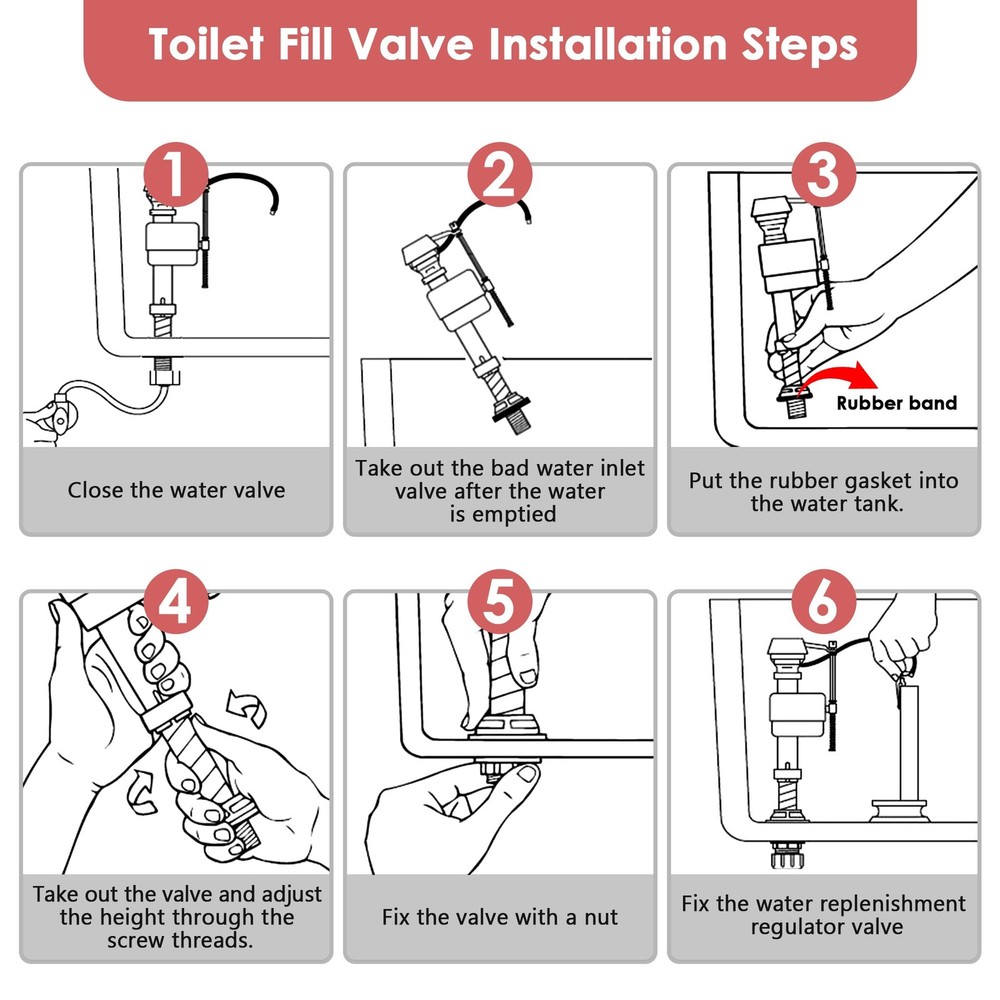 Toilet Fill Valve Installation Steps

1

Close the water valve

2

Take out the bad water inlet valve after the water is emptied

3

Rubber band

Put the rubber gasket into the water tank.

4

Take out the valve and adjust the height through the screw threads.

5

Fix the valve with a nut

6

Fix the water replenishment regulator valve