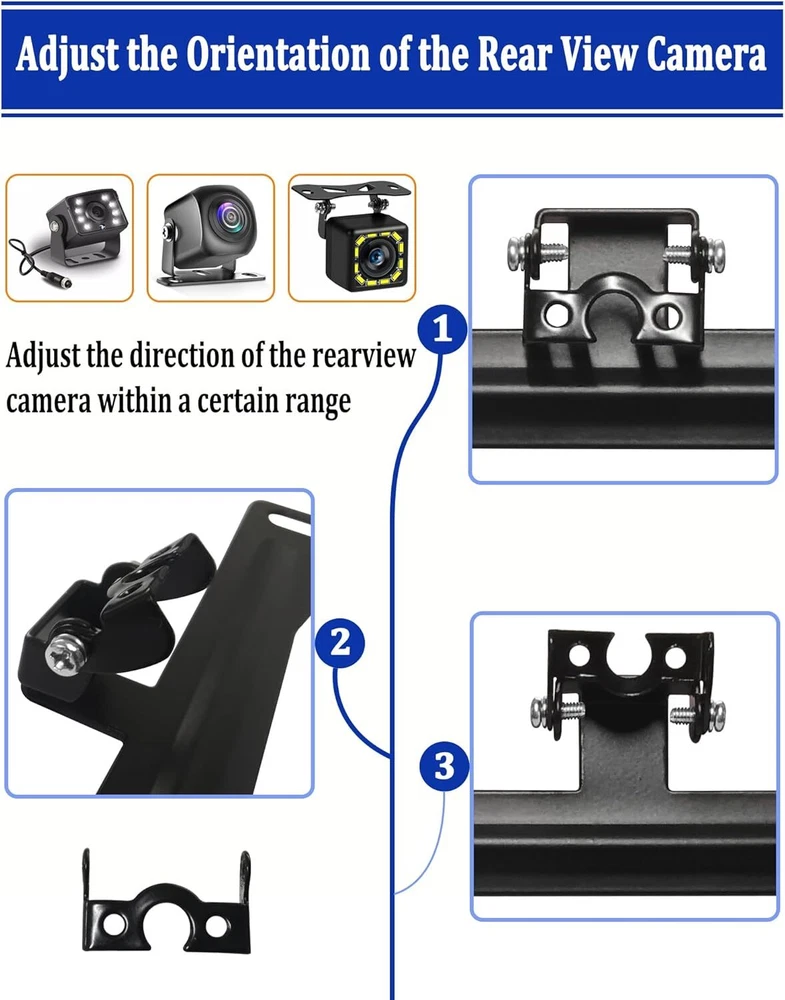 Adjust the Orientation of the Rear View Camera

Adjust the direction of the rearview camera within a certain range

1

2

3