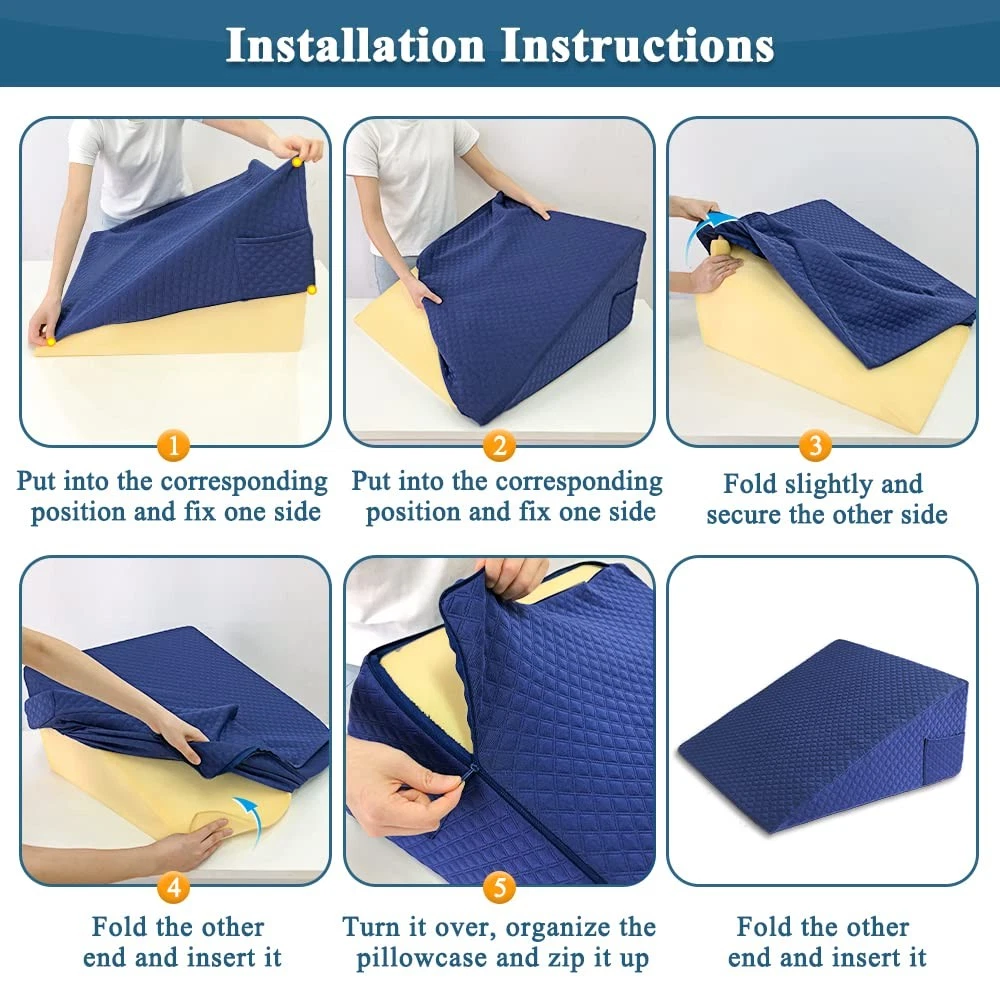 Installation Instructions

1
Put into the corresponding position and fix one side

2
Put into the corresponding position and fix one side

3
Fold slightly and secure the other side

4
Fold the other end and insert it

5
Turn it over, organize the pillowcase and zip it up

Fold the other end and insert it