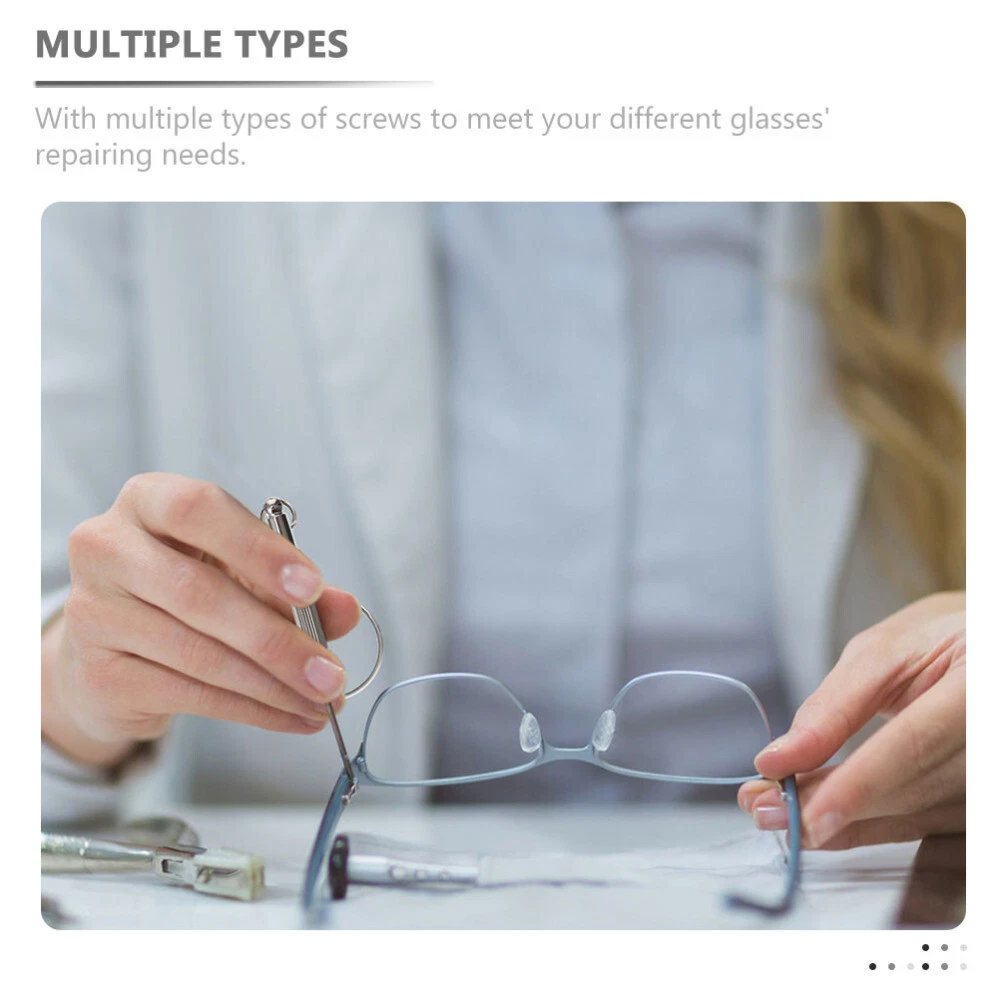 MULTIPLE TYPES

With multiple types of screws to meet your different glasses' repairing needs.