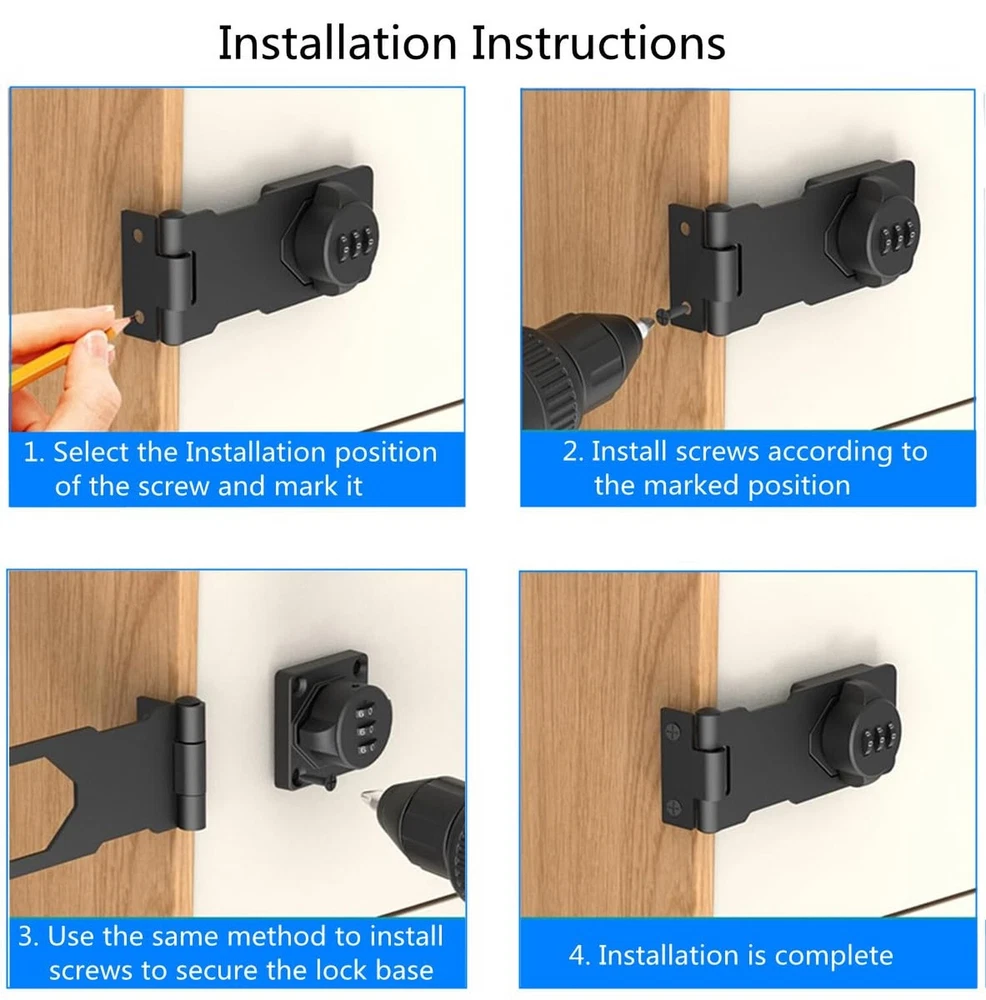 Installation Instructions

1. Select the Installation position of the screw and mark it

2. Install screws according to the marked position

3. Use the same method to install screws to secure the lock base

4. Installation is complete