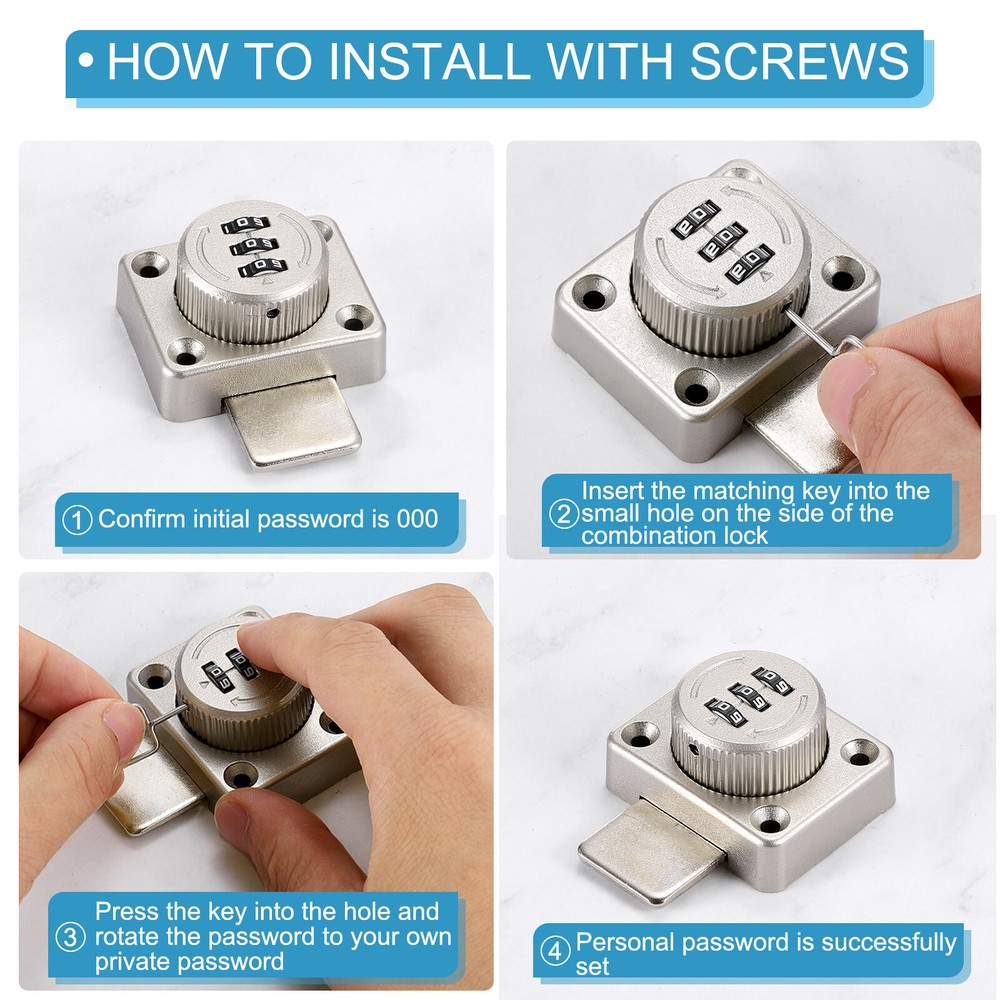 • HOW TO INSTALL WITH SCREWS

① Confirm initial password is 000

② Insert the matching key into the small hole on the side of the combination lock

③ Press the key into the hole and rotate the password to your own private password

④ Personal password is successfully set